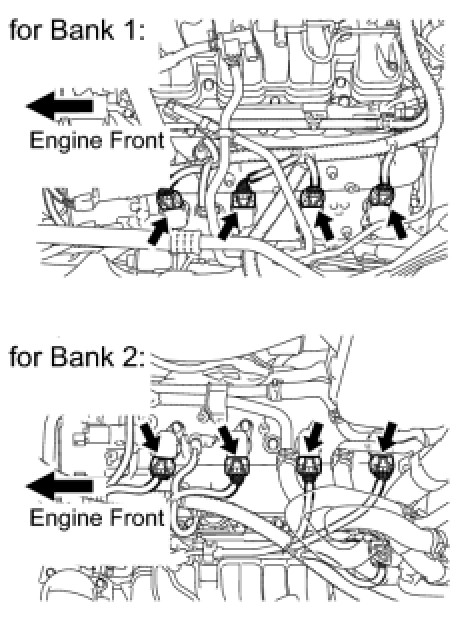 for Bank 1:

Engine Front

for Bank 2:

Engine Front