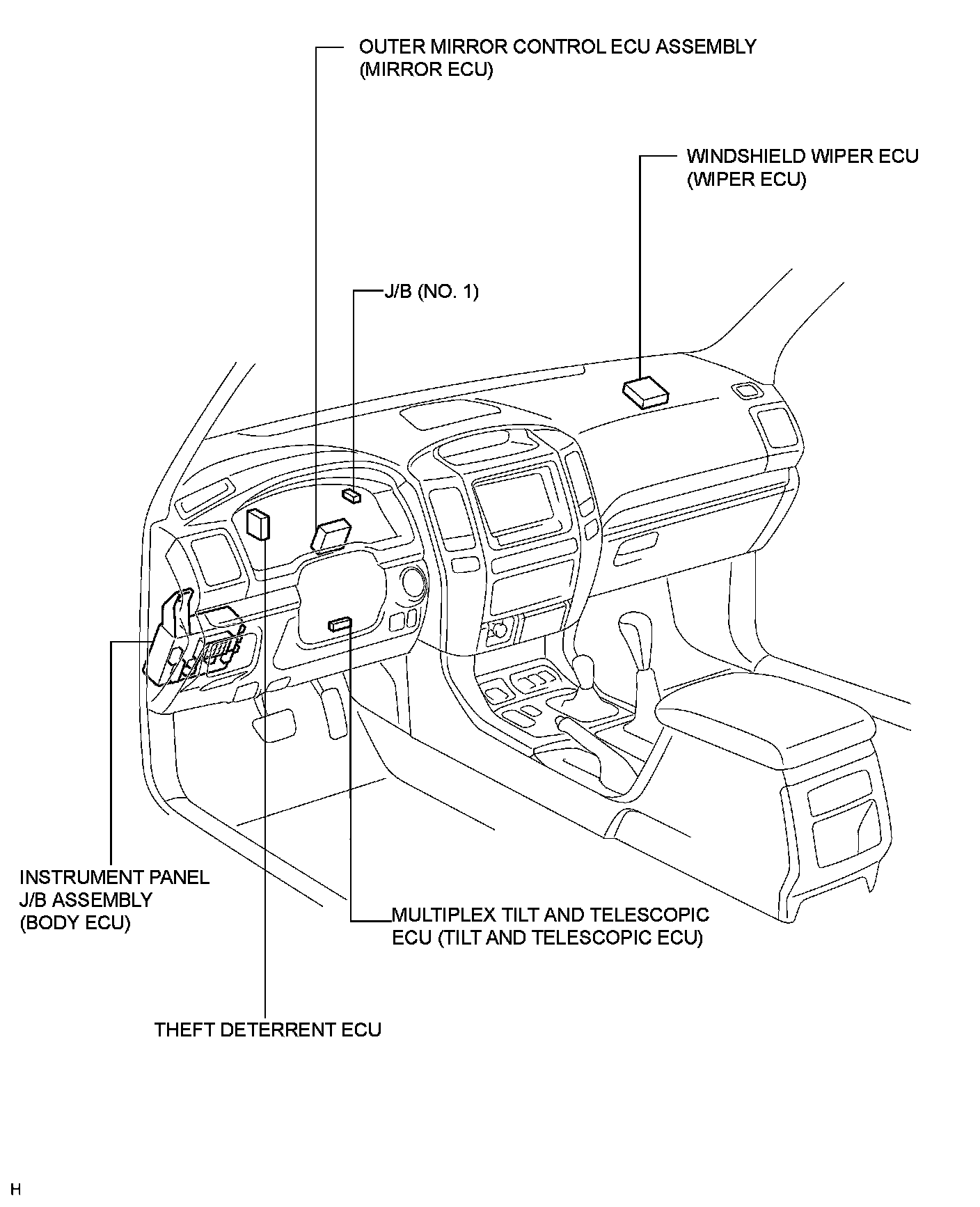 OUTER MIRROR CONTROL ECU ASSEMBLY
(MIRROR ECU)

WINDSHIELD WIPER ECU
(WIPER ECU)

J/B (NO. 1)

INSTRUMENT PANEL
J/B ASSEMBLY
(BODY ECU)

MULTIPLEX TILT AND TELESCOPIC
ECU (TILT AND TELESCOPIC ECU)

THEFT DETERRENT ECU

H