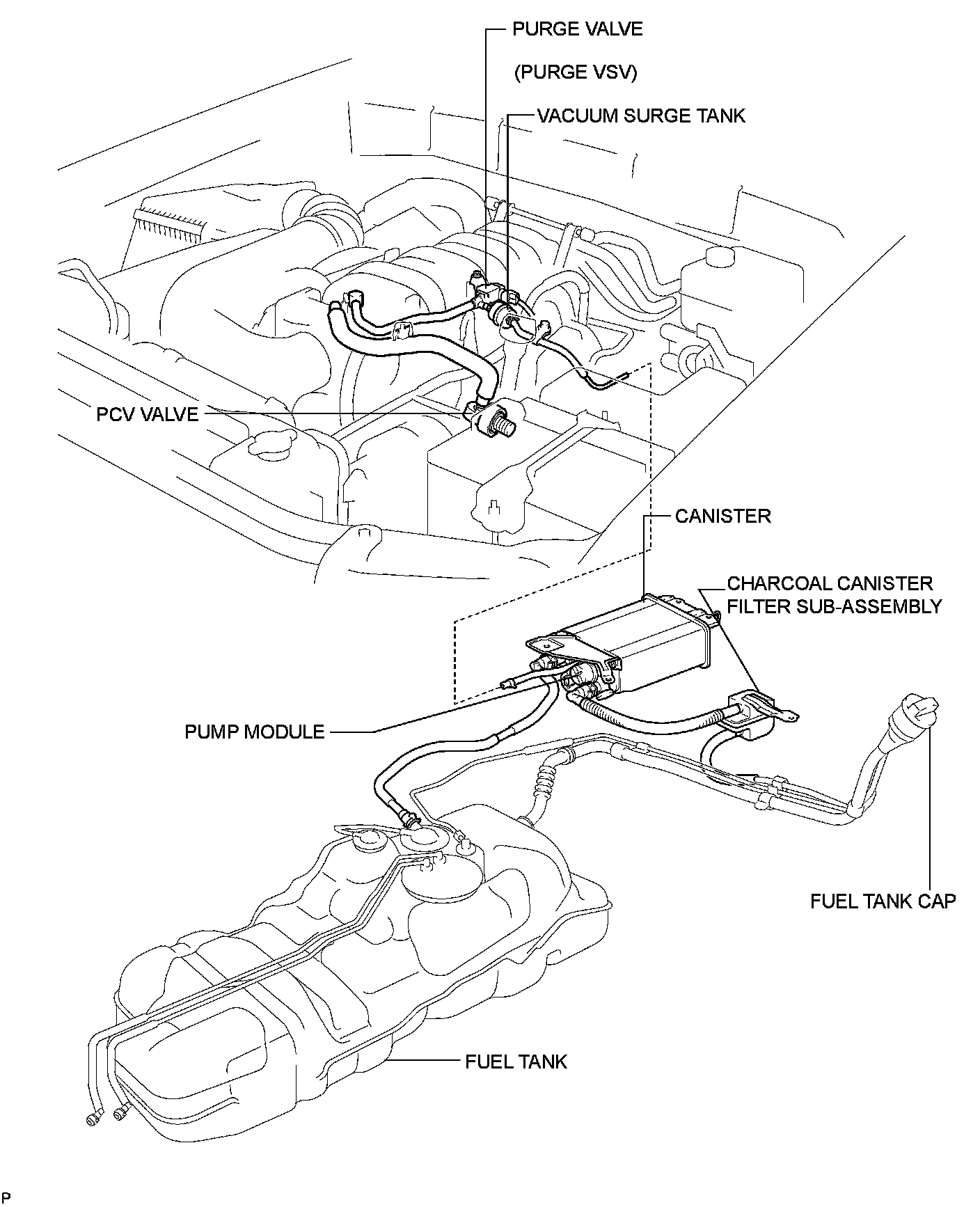 PURGE VALVE

(PURGE VSV)

VACUUM SURGE TANK

PCV VALVE

CANISTER

CHARCOAL CANISTER FILTER SUB-ASSEMBLY

PUMP MODULE

FUEL TANK CAP

FUEL TANK

P