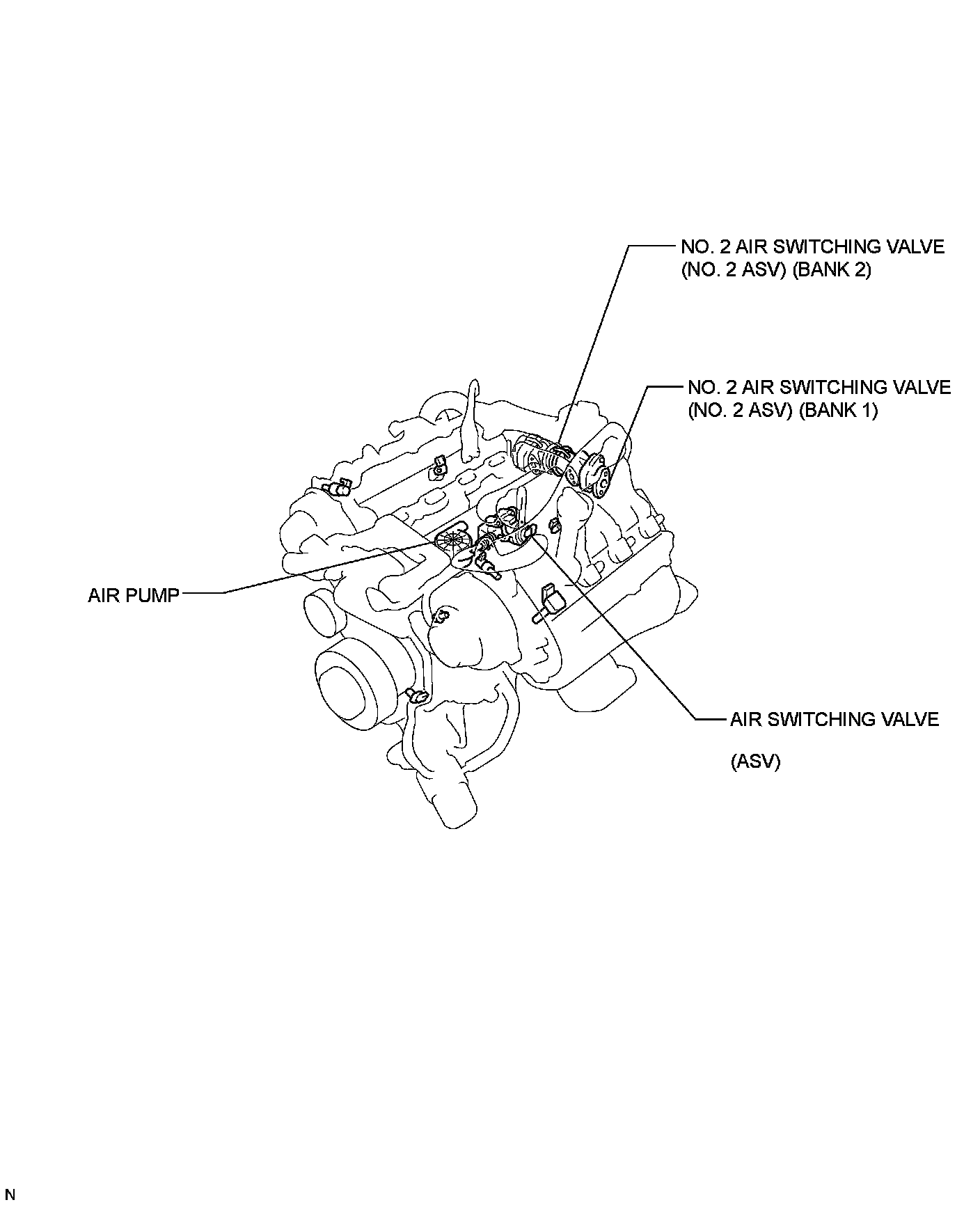 NO. 2 AIR SWITCHING VALVE
(NO. 2 ASV) (BANK 2)

NO. 2 AIR SWITCHING VALVE
(NO. 2 ASV) (BANK 1)

AIR PUMP

AIR SWITCHING VALVE

(ASV)

N