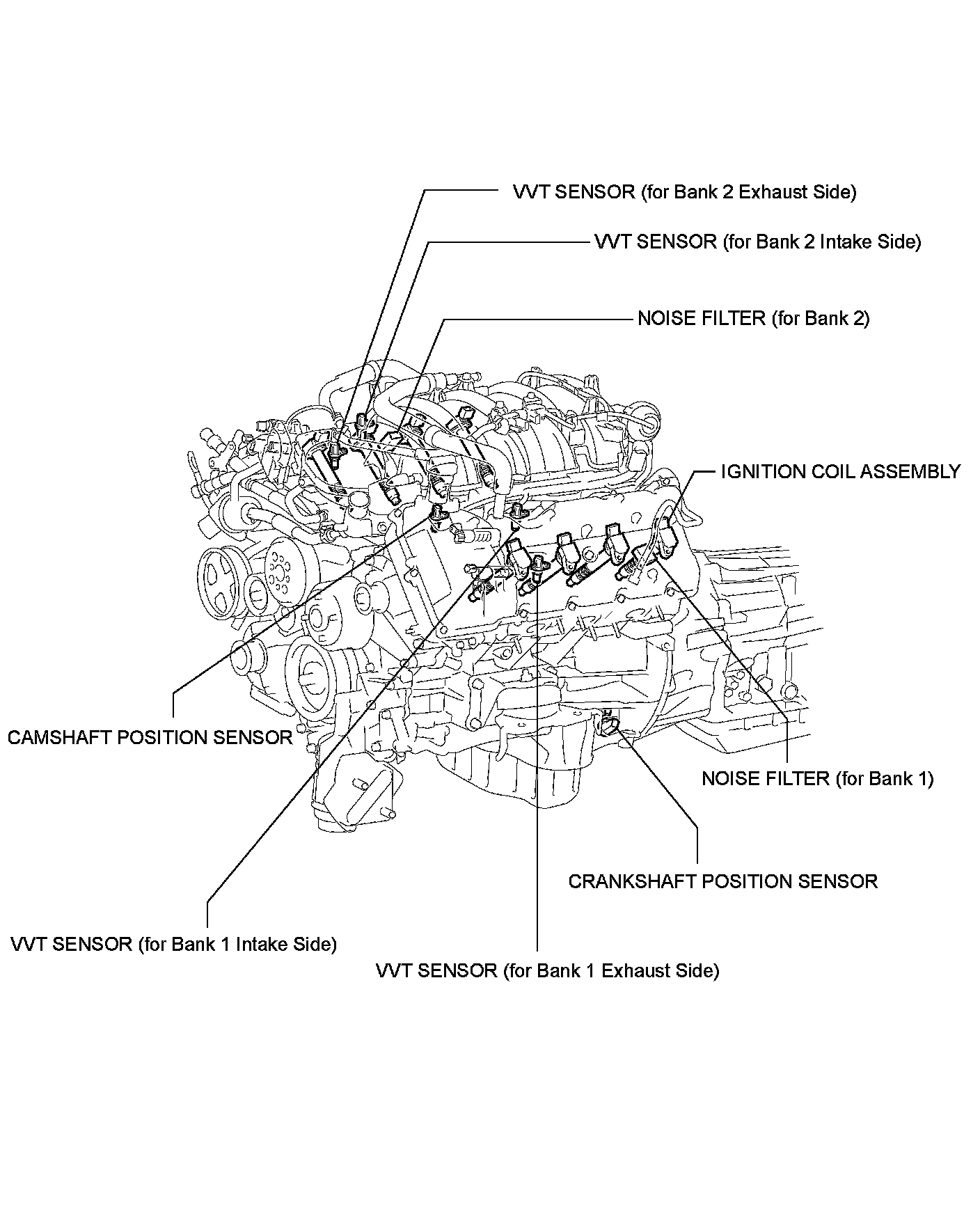 VVT SENSOR (for Bank 2 Exhaust Side)

VVT SENSOR (for Bank 2 Intake Side)

NOISE FILTER (for Bank 2)

IGNITION COIL ASSEMBLY

CAMSHAFT POSITION SENSOR

NOISE FILTER (for Bank 1)

CRANKSHAFT POSITION SENSOR

VVT SENSOR (for Bank 1 Intake Side)

VVT SENSOR (for Bank 1 Exhaust Side)