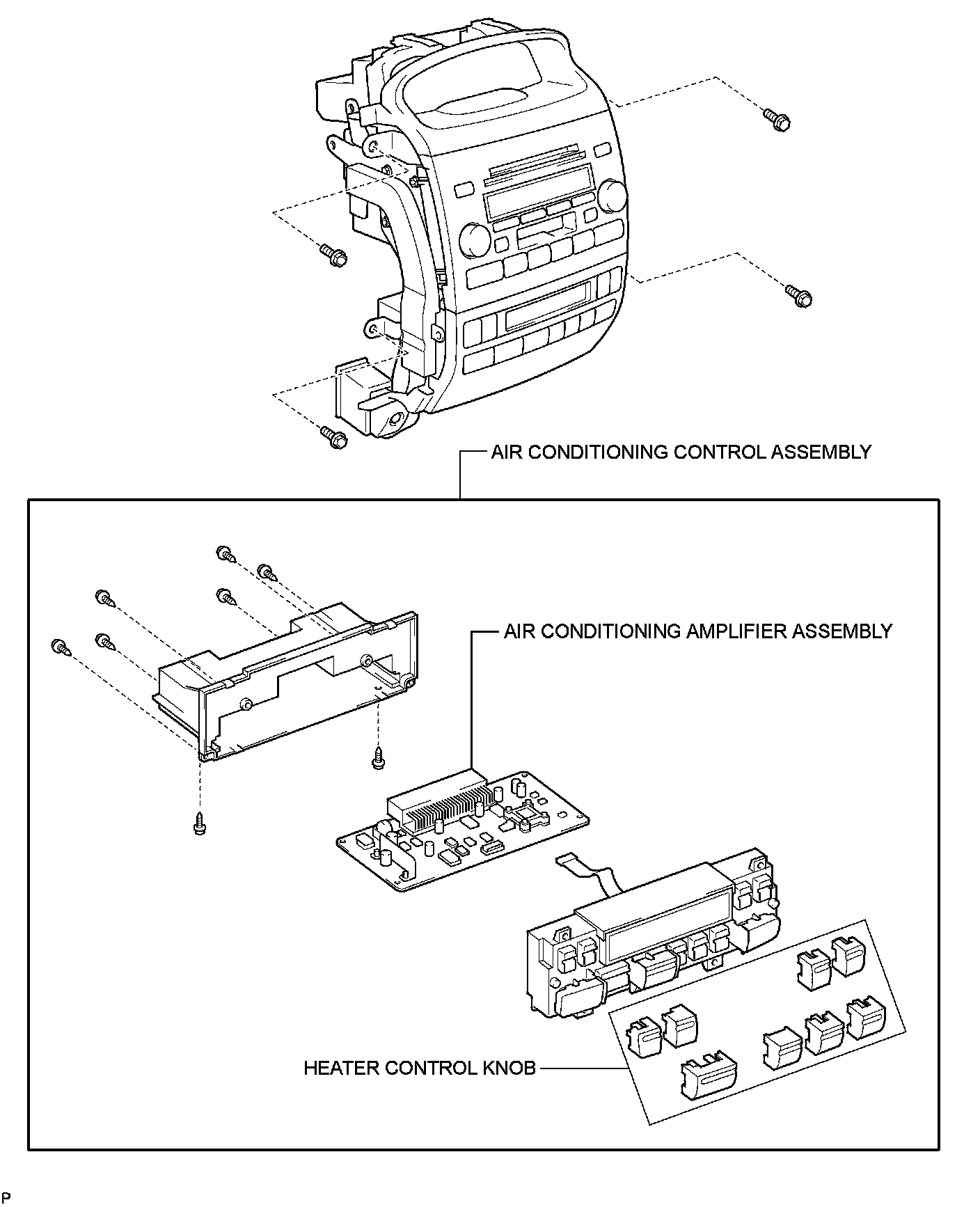 AIR CONDITIONING CONTROL ASSEMBLY

AIR CONDITIONING AMPLIFIER ASSEMBLY

HEATER CONTROL KNOB

P