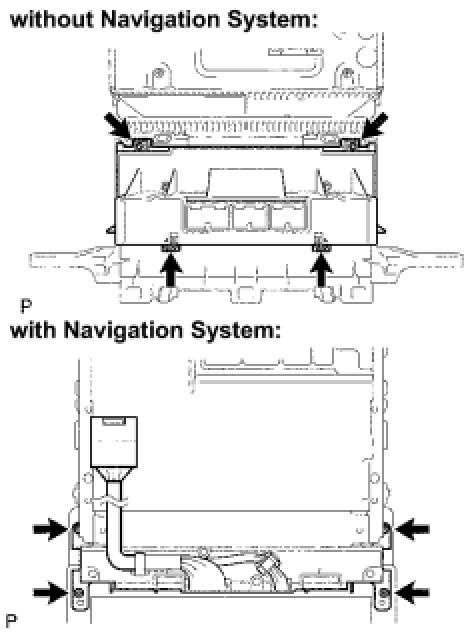 without Navigation System:

P

with Navigation System:

P