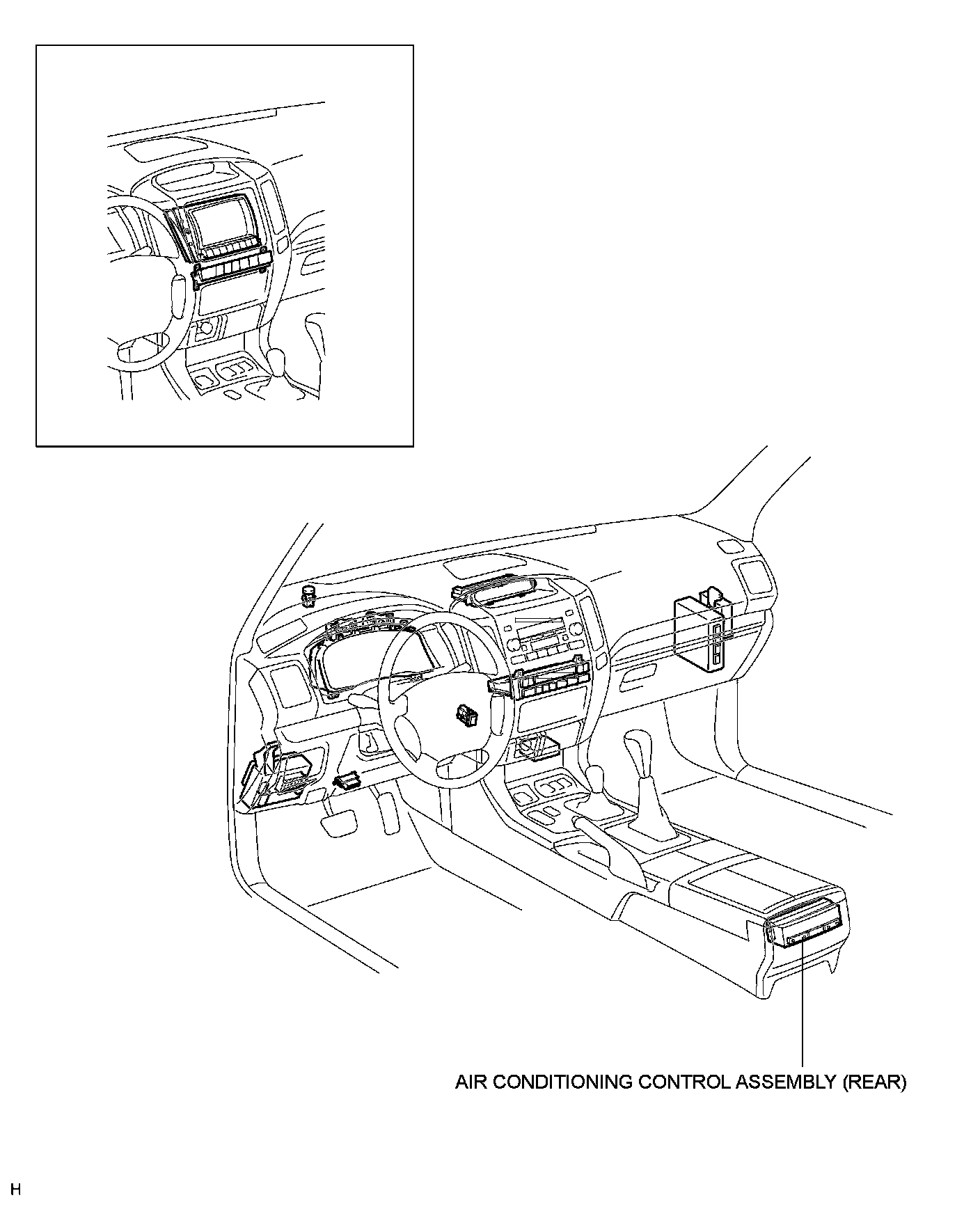 AIR CONDITIONING CONTROL ASSEMBLY (REAR)

H