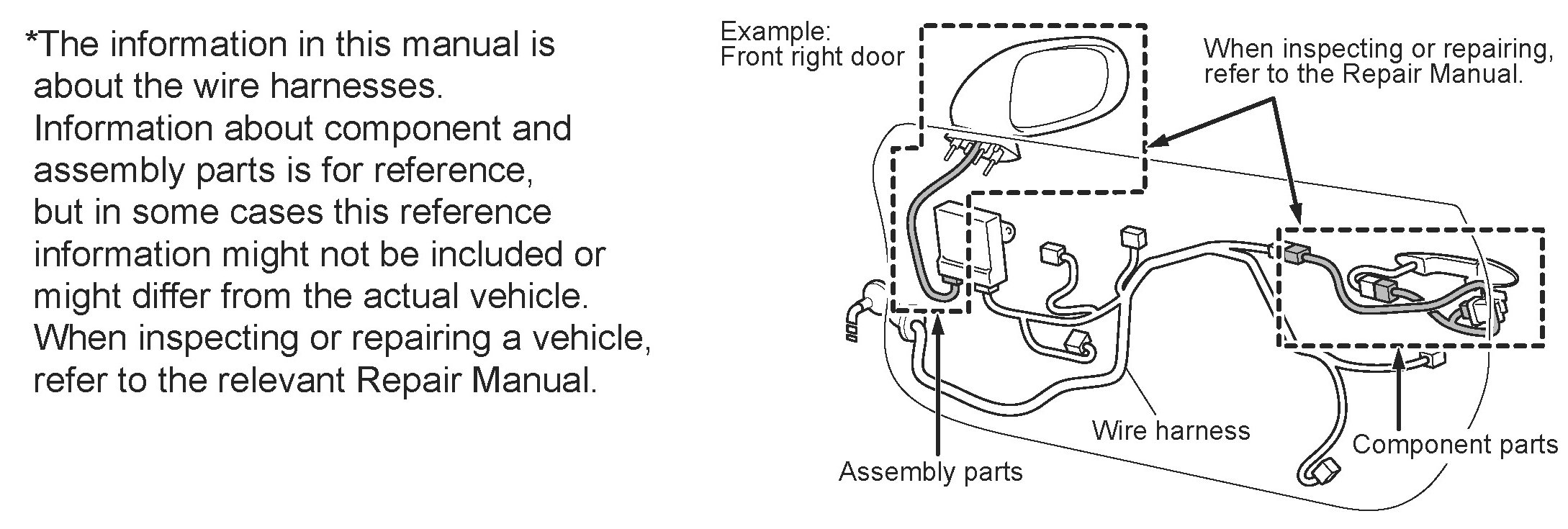 *The information in this manual is about the wire harnesses. Information about component and assembly parts is for reference, but in some cases this reference information might not be included or might differ from the actual vehicle. When inspecting or repairing a vehicle, refer to the relevant Repair Manual.

Example:
Front right door

When inspecting or repairing, refer to the Repair Manual.

Wire harness

Component parts

Assembly parts