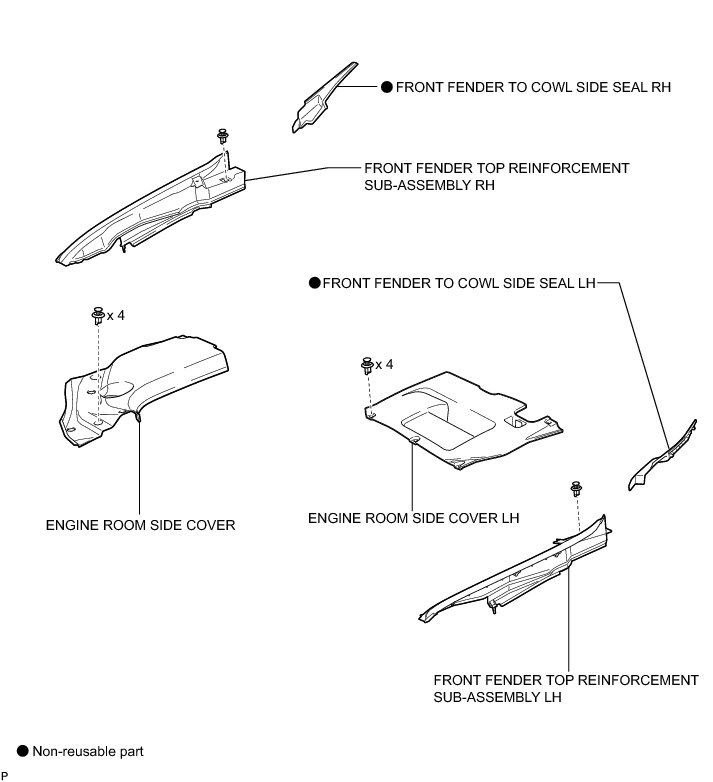 ● FRONT FENDER TO COWL SIDE SEAL RH

FRONT FENDER TOP REINFORCEMENT SUB-ASSEMBLY RH

● FRONT FENDER TO COWL SIDE SEAL LH

x 4

x 4

ENGINE ROOM SIDE COVER

ENGINE ROOM SIDE COVER LH

FRONT FENDER TOP REINFORCEMENT SUB-ASSEMBLY LH

● Non-reusable part

P