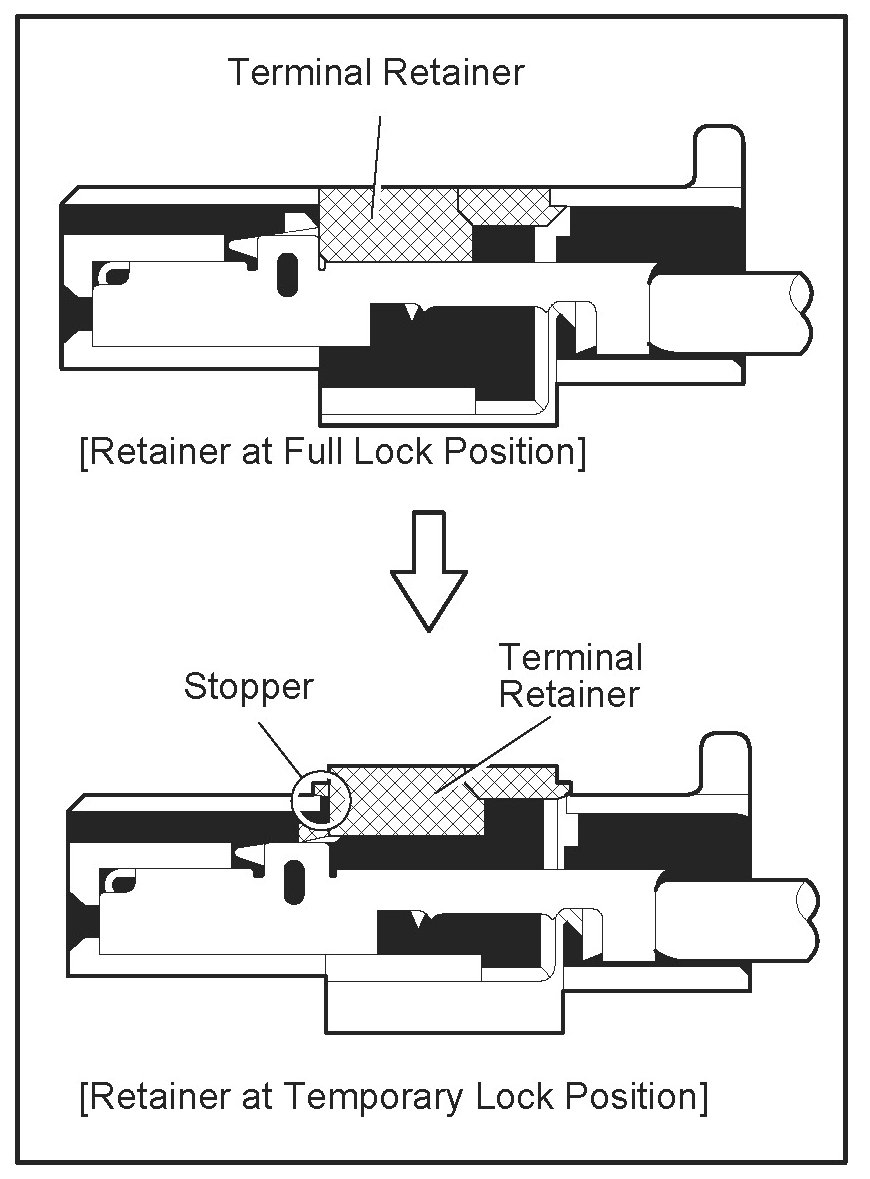 Terminal Retainer

[Retainer at Full Lock Position]

Stopper

Terminal Retainer

[Retainer at Temporary Lock Position]