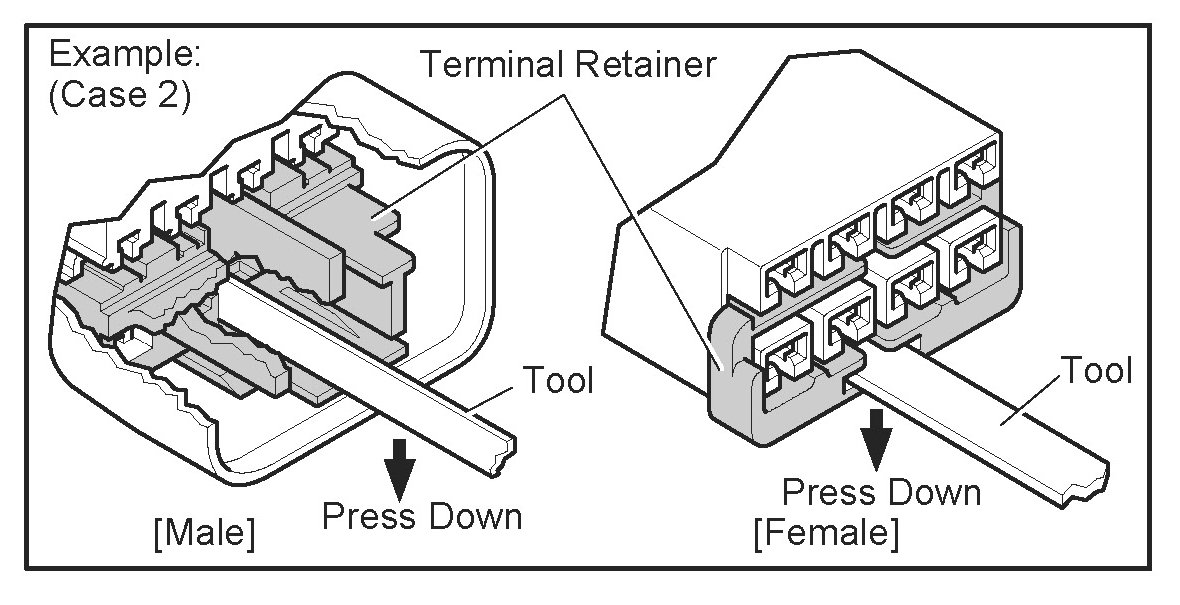 Example:
(Case 2)

Terminal Retainer

Tool

Press Down

[Male]

Tool

Press Down

[Female]