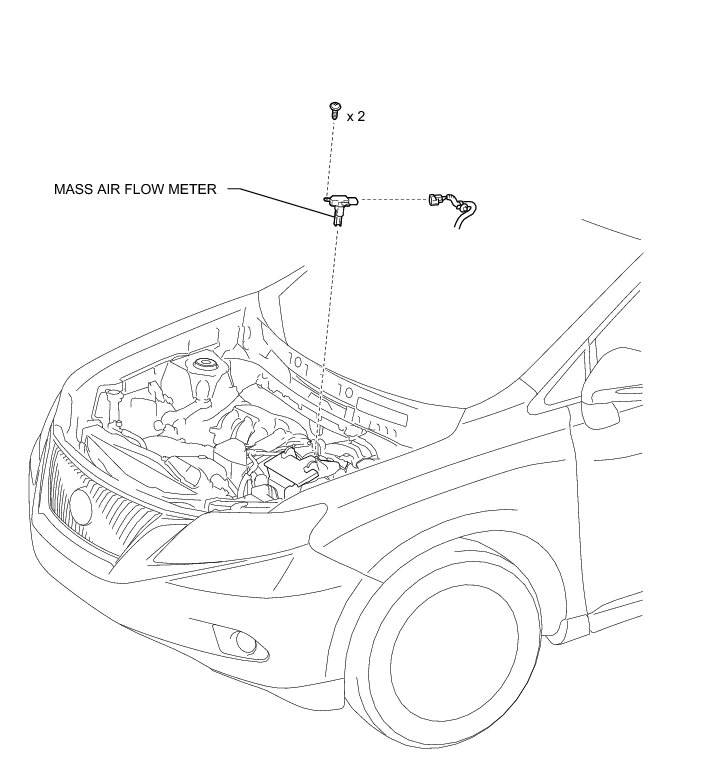 x 2

MASS AIR FLOW METER