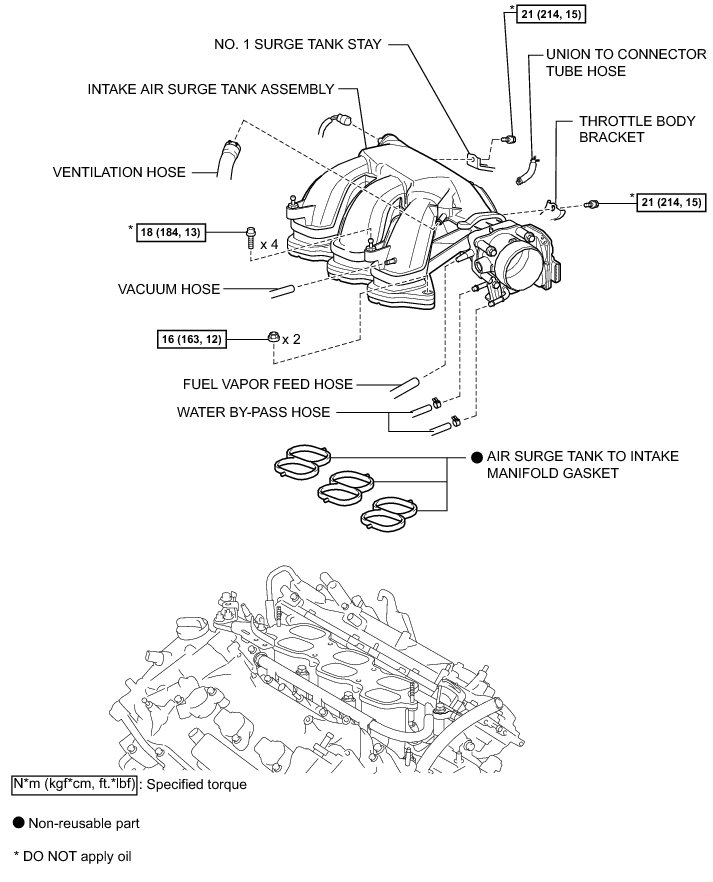 * 21 (214, 15)

NO. 1 SURGE TANK STAY

UNION TO CONNECTOR TUBE HOSE

INTAKE AIR SURGE TANK ASSEMBLY

THROTTLE BODY BRACKET

VENTILATION HOSE

* 21 (214, 15)

* 18 (184, 13)

x 4

VACUUM HOSE

16 (163, 12)

x 2

FUEL VAPOR FEED HOSE

WATER BY-PASS HOSE

● AIR SURGE TANK TO INTAKE MANIFOLD GASKET

N*m (kgf*cm, ft.*lbf) : Specified torque

● Non-reusable part

* DO NOT apply oil