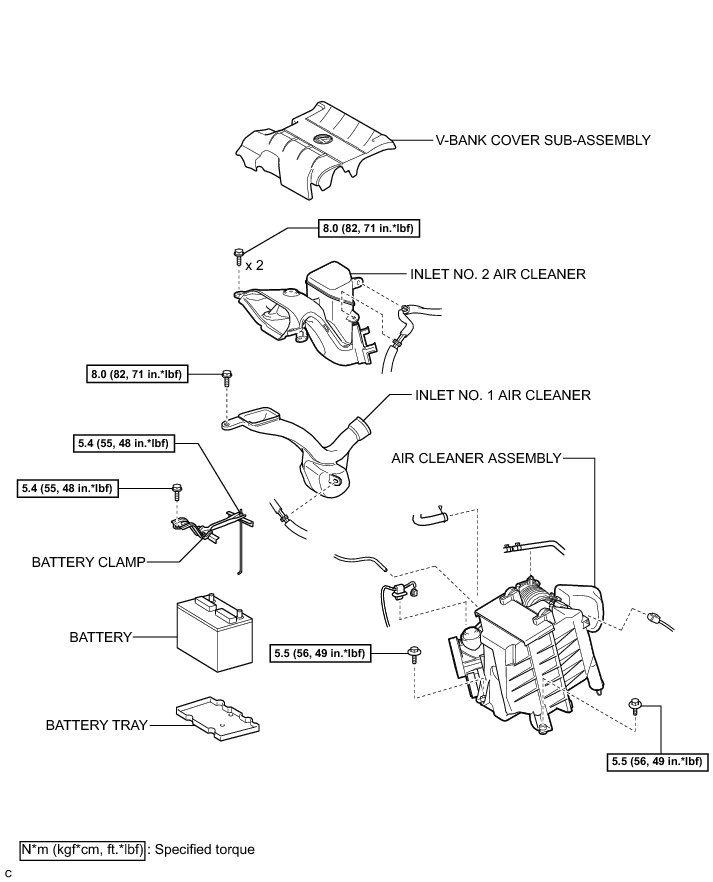 V-BANK COVER SUB-ASSEMBLY

8.0 (82, 71 in.*lbf)

x 2

INLET NO. 2 AIR CLEANER

8.0 (82, 71 in.*lbf)

INLET NO. 1 AIR CLEANER

5.4 (55, 48 in.*lbf)

AIR CLEANER ASSEMBLY

5.4 (55, 48 in.*lbf)

BATTERY CLAMP

BATTERY

5.5 (56, 49 in.*lbf)

BATTERY TRAY

5.5 (56, 49 in.*lbf)

N*m (kgf*cm, ft.*lbf) : Specified torque

C