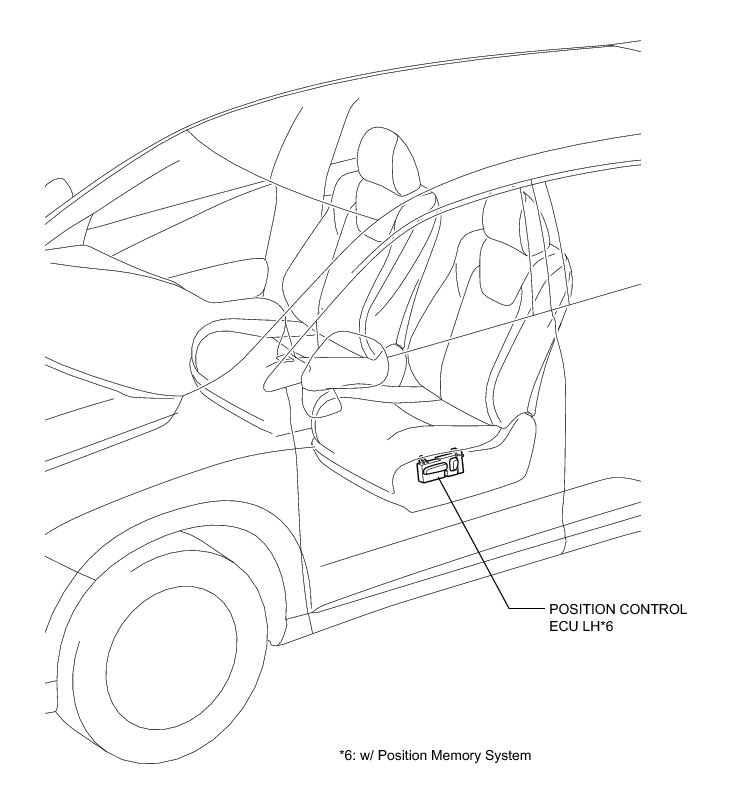 POSITION CONTROL ECU LH*6

*6: w/ Position Memory System