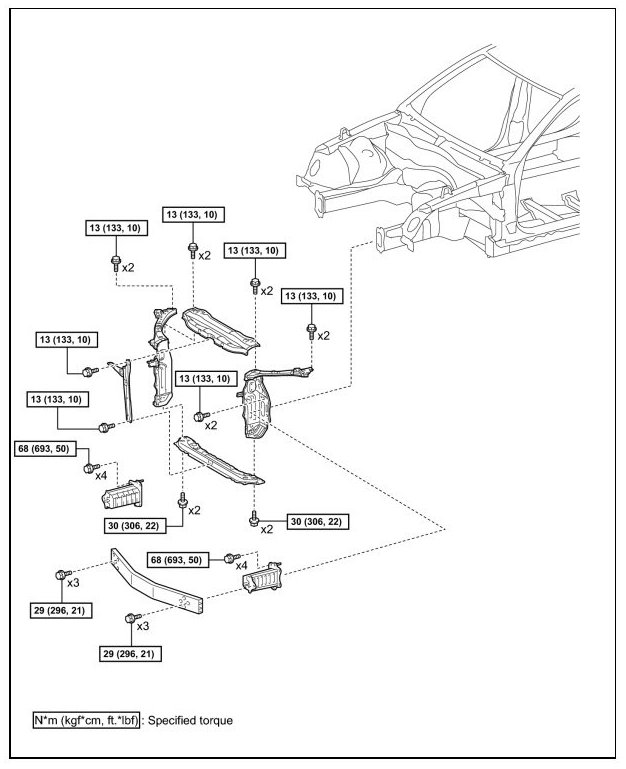 13 (133, 10)

x2

13 (133, 10)

x2

13 (133, 10)

x2

13 (133, 10)

x2

13 (133, 10)

13 (133, 10)

x2

13 (133, 10)

68 (693, 50)

x4

x2

30 (306, 22)

x2

30 (306, 22)

68 (693, 50)

x4

x3

29 (296, 21)

x3

29 (296, 21)

N*m (kgf*cm, ft.*lbf) : Specified torque