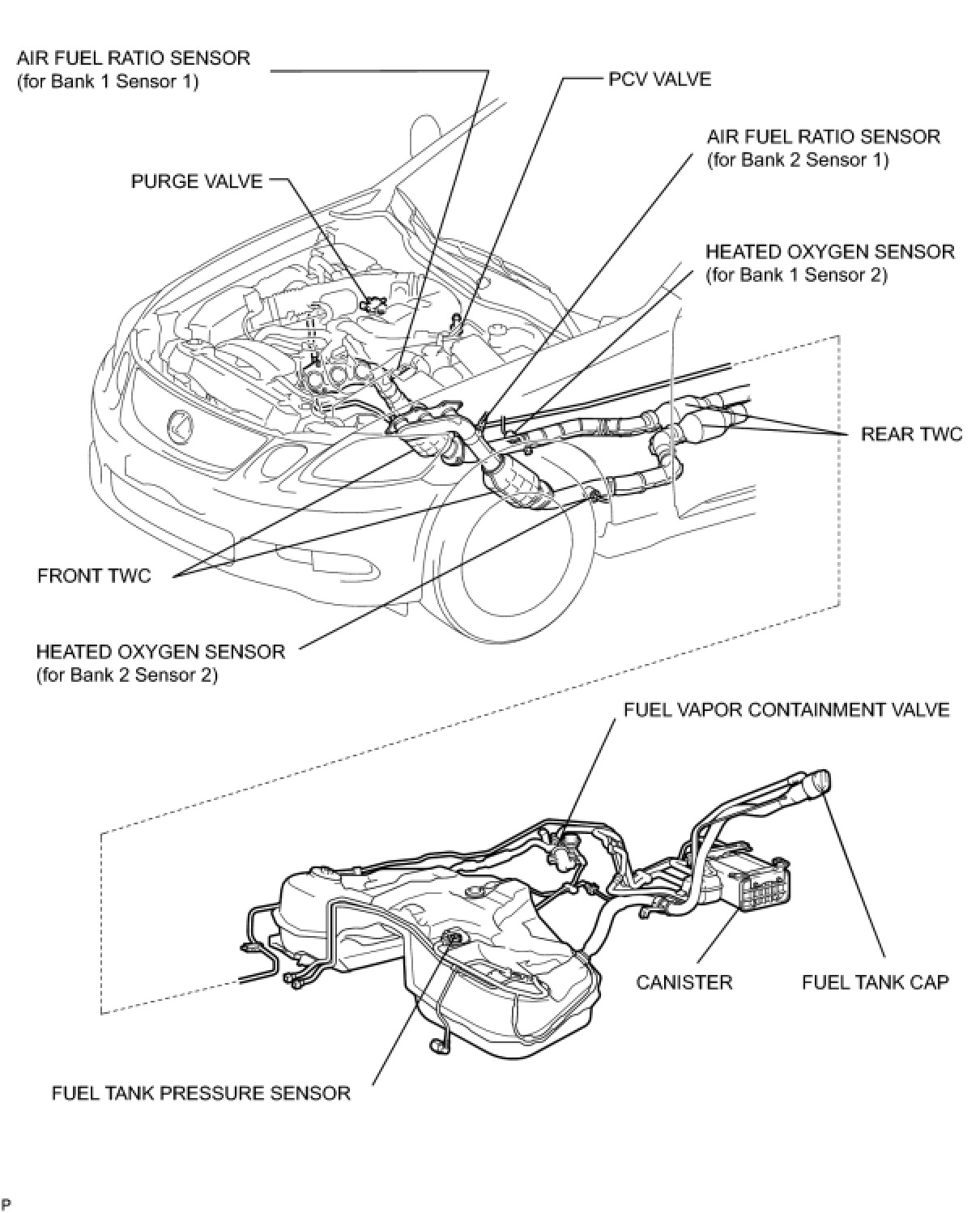 AIR FUEL RATIO SENSOR
(for Bank 1 Sensor 1)

PCV VALVE

AIR FUEL RATIO SENSOR
(for Bank 2 Sensor 1)

PURGE VALVE

HEATED OXYGEN SENSOR
(for Bank 1 Sensor 2)

REAR TWC

FRONT TWC

HEATED OXYGEN SENSOR
(for Bank 2 Sensor 2)

FUEL VAPOR CONTAINMENT VALVE

CANISTER

FUEL TANK CAP

FUEL TANK PRESSURE SENSOR

P