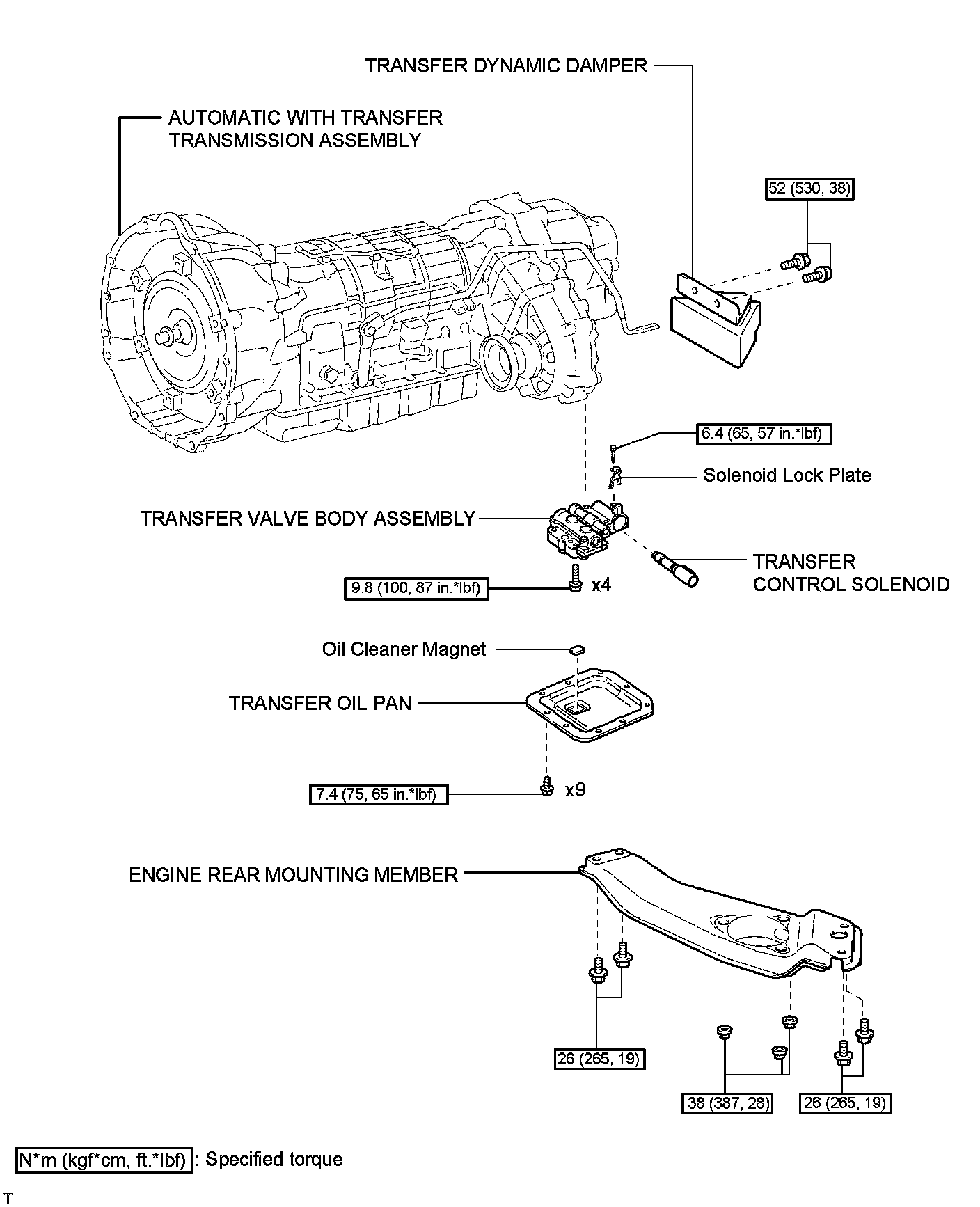 TRANSFER DYNAMIC DAMPER

AUTOMATIC WITH TRANSFER TRANSMISSION ASSEMBLY

52 (530, 38)

6.4 (65, 57 in.*lbf)

Solenoid Lock Plate

TRANSFER VALVE BODY ASSEMBLY

TRANSFER CONTROL SOLENOID

9.8 (100, 87 in.*lbf)

x4

Oil Cleaner Magnet

TRANSFER OIL PAN

7.4 (75, 65 in.*lbf)

x9

ENGINE REAR MOUNTING MEMBER

26 (265, 19)

38 (387, 28)

26 (265, 19)

N*m (kgf*cm, ft.*lbf) : Specified torque

T