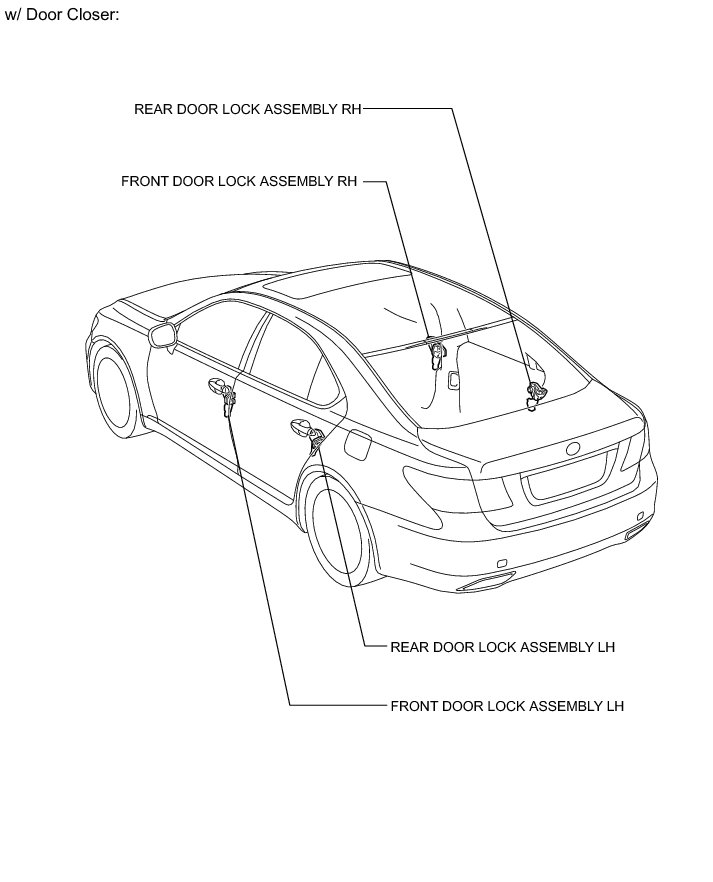 w/ Door Closer:

REAR DOOR LOCK ASSEMBLY RH

FRONT DOOR LOCK ASSEMBLY RH

REAR DOOR LOCK ASSEMBLY LH

FRONT DOOR LOCK ASSEMBLY LH