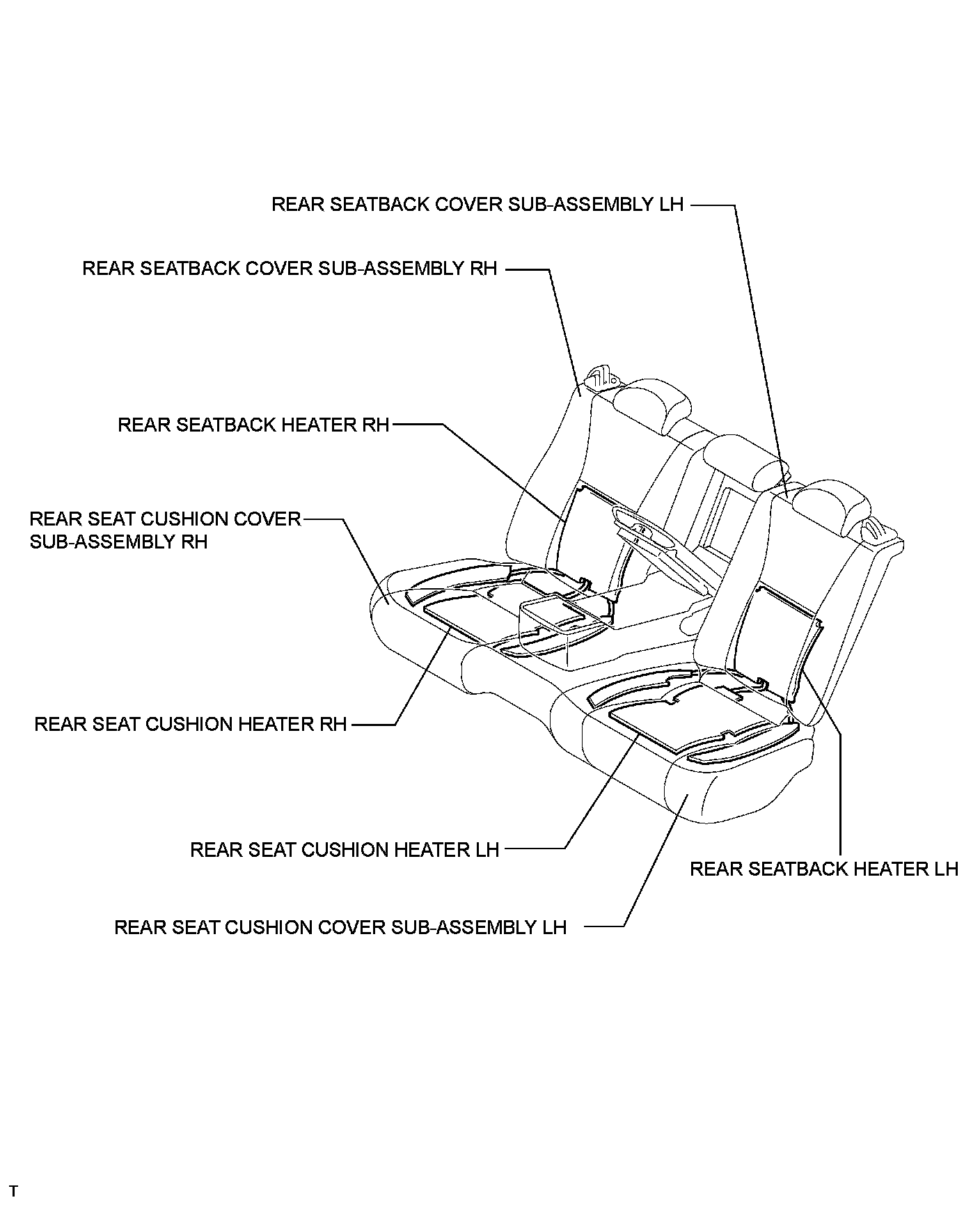 REAR SEATBACK COVER SUB-ASSEMBLY LH

REAR SEATBACK COVER SUB-ASSEMBLY RH

REAR SEATBACK HEATER RH

REAR SEAT CUSHION COVER SUB-ASSEMBLY RH

REAR SEAT CUSHION HEATER RH

REAR SEAT CUSHION HEATER LH

REAR SEATBACK HEATER LH

REAR SEAT CUSHION COVER SUB-ASSEMBLY LH

T