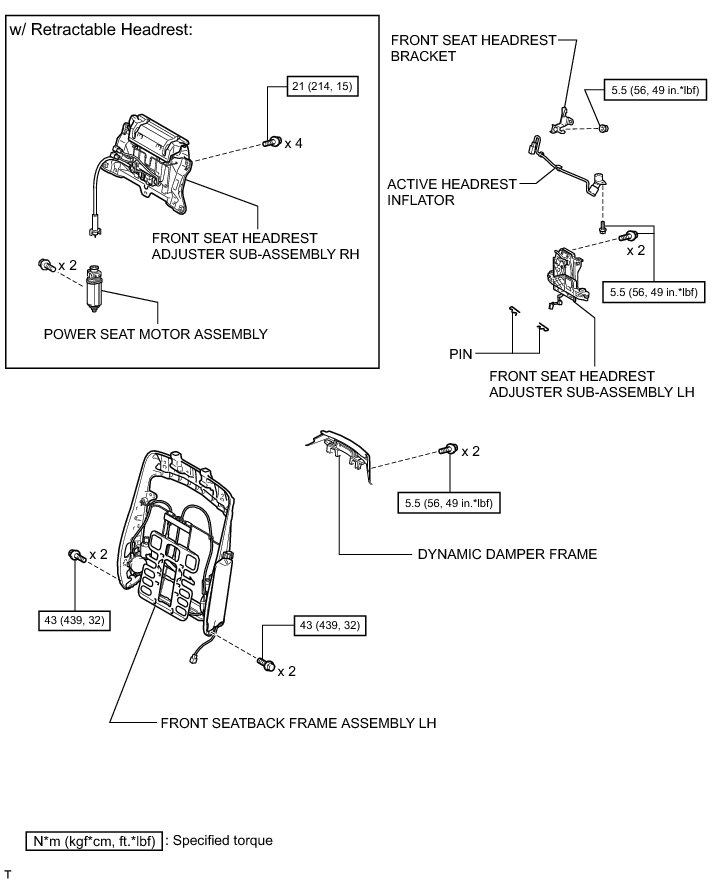 w/ Retractable Headrest:

21 (214, 15)

x 4

FRONT SEAT HEADREST ADJUSTER SUB-ASSEMBLY RH

x 2

POWER SEAT MOTOR ASSEMBLY

FRONT SEAT HEADREST BRACKET

5.5 (56, 49 in.*lbf)

ACTIVE HEADREST INFLATOR

x 2

5.5 (56, 49 in.*lbf)

PIN

FRONT SEAT HEADREST ADJUSTER SUB-ASSEMBLY LH

x 2

5.5 (56, 49 in.*lbf)

DYNAMIC DAMPER FRAME

x 2

43 (439, 32)

43 (439, 32)

x 2

FRONT SEATBACK FRAME ASSEMBLY LH

N*m (kgf*cm, ft.*lbf) : Specified torque

T