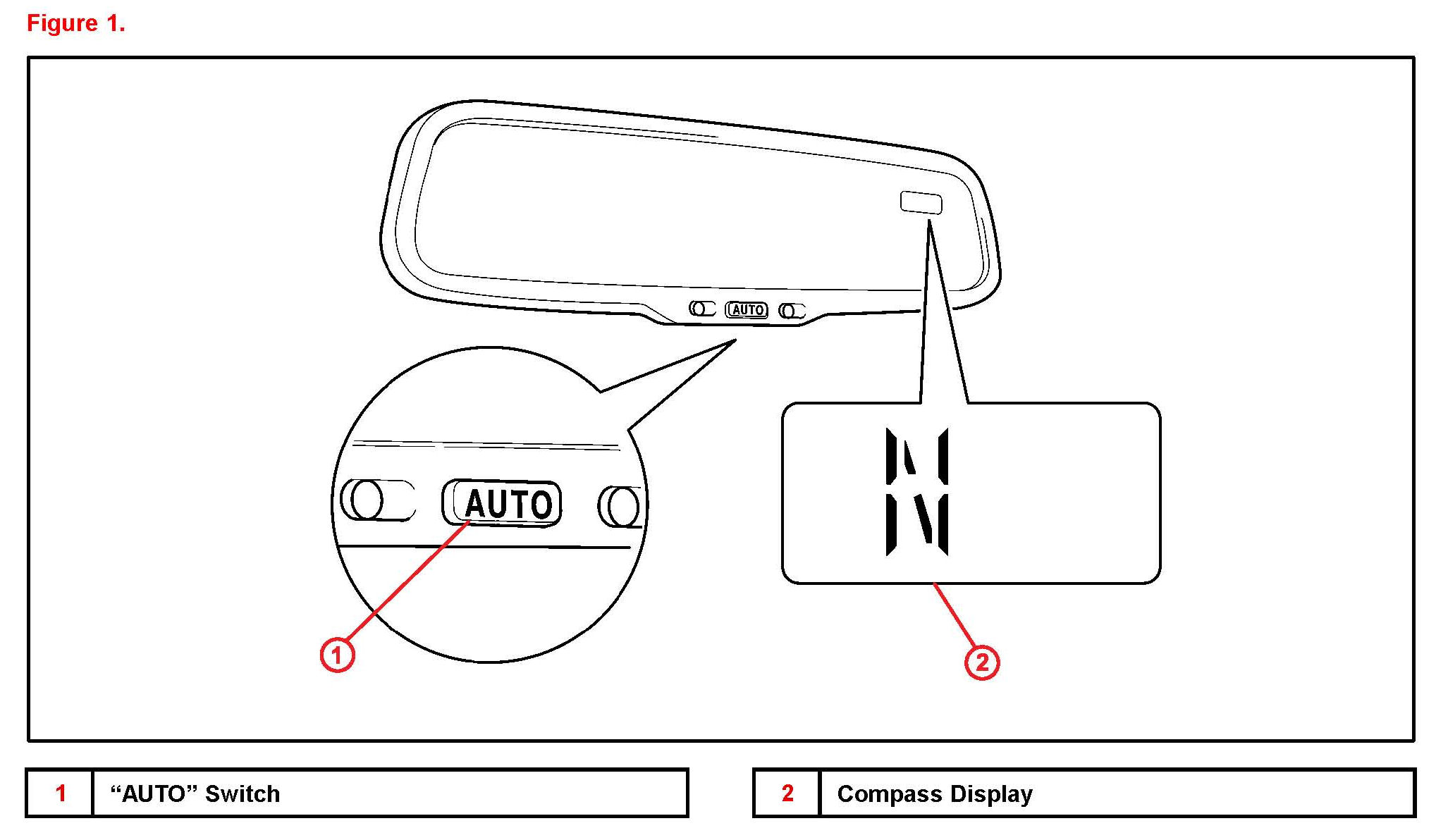 Figure 1.

AUTO

AUTO

N

1

2

| 1 | “AUTO” Switch |
|---|---|

| 2 | Compass Display |
|---|---|