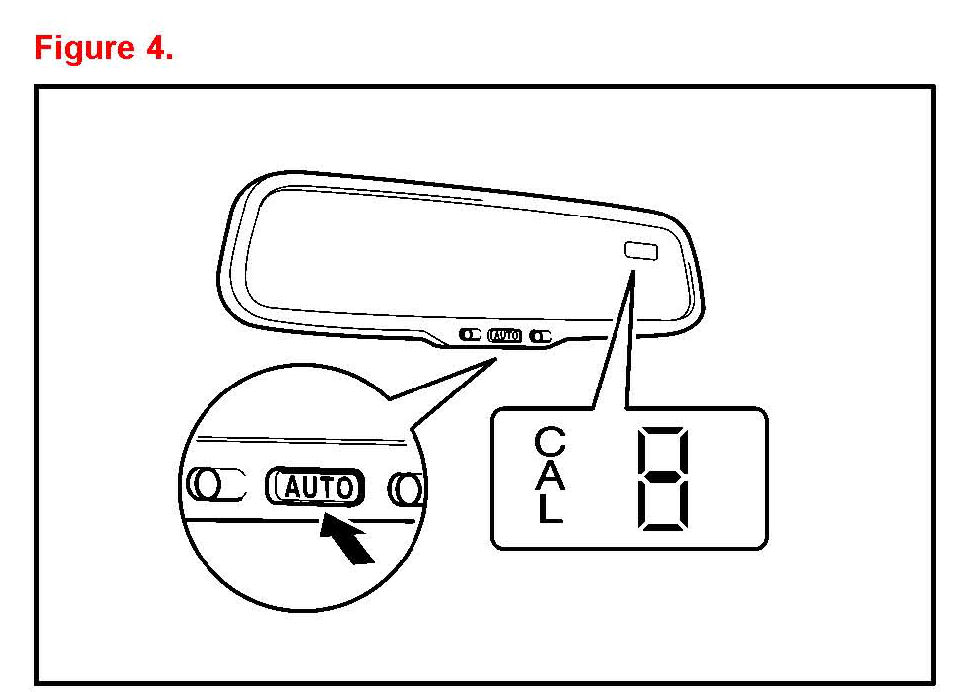 Figure 4.

AUTO

AUTO

C
A
L

8