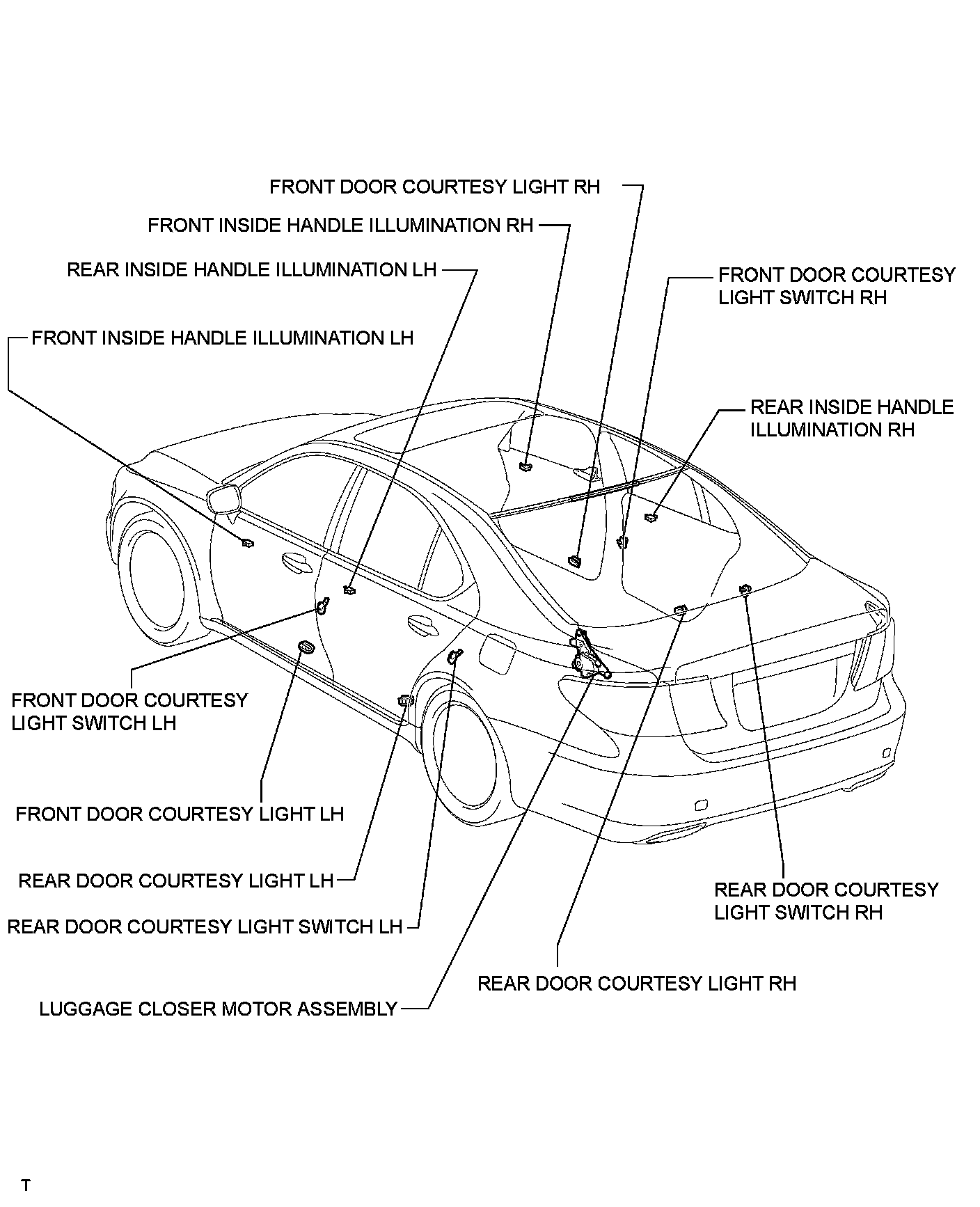 FRONT DOOR COURTESY LIGHT RH

FRONT INSIDE HANDLE ILLUMINATION RH

REAR INSIDE HANDLE ILLUMINATION LH

FRONT DOOR COURTESY LIGHT SWITCH RH

FRONT INSIDE HANDLE ILLUMINATION LH

REAR INSIDE HANDLE ILLUMINATION RH

FRONT DOOR COURTESY LIGHT SWITCH LH

FRONT DOOR COURTESY LIGHT LH

REAR DOOR COURTESY LIGHT LH

REAR DOOR COURTESY LIGHT SWITCH LH

REAR DOOR COURTESY LIGHT SWITCH RH

REAR DOOR COURTESY LIGHT RH

LUGGAGE CLOSER MOTOR ASSEMBLY

T