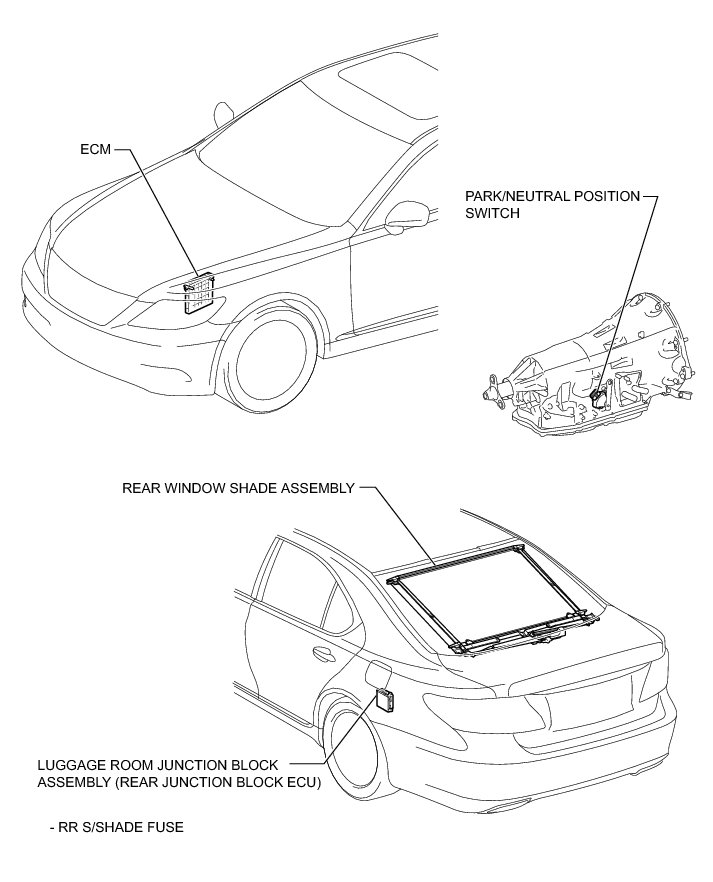 ECM

PARK/NEUTRAL POSITION SWITCH

REAR WINDOW SHADE ASSEMBLY

LUGGAGE ROOM JUNCTION BLOCK ASSEMBLY (REAR JUNCTION BLOCK ECU)

- RR S/SHADE FUSE