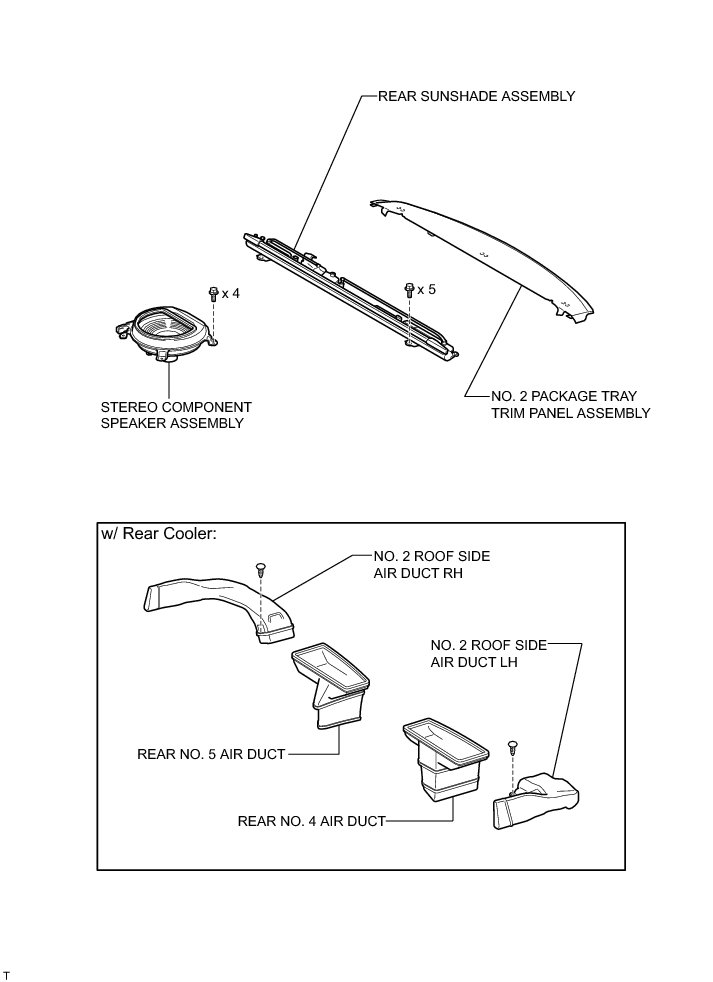 REAR SUNSHADE ASSEMBLY

x 4

x 5

STEREO COMPONENT SPEAKER ASSEMBLY

NO. 2 PACKAGE TRAY TRIM PANEL ASSEMBLY

w/ Rear Cooler:

NO. 2 ROOF SIDE AIR DUCT RH

NO. 2 ROOF SIDE AIR DUCT LH

REAR NO. 5 AIR DUCT

REAR NO. 4 AIR DUCT

T