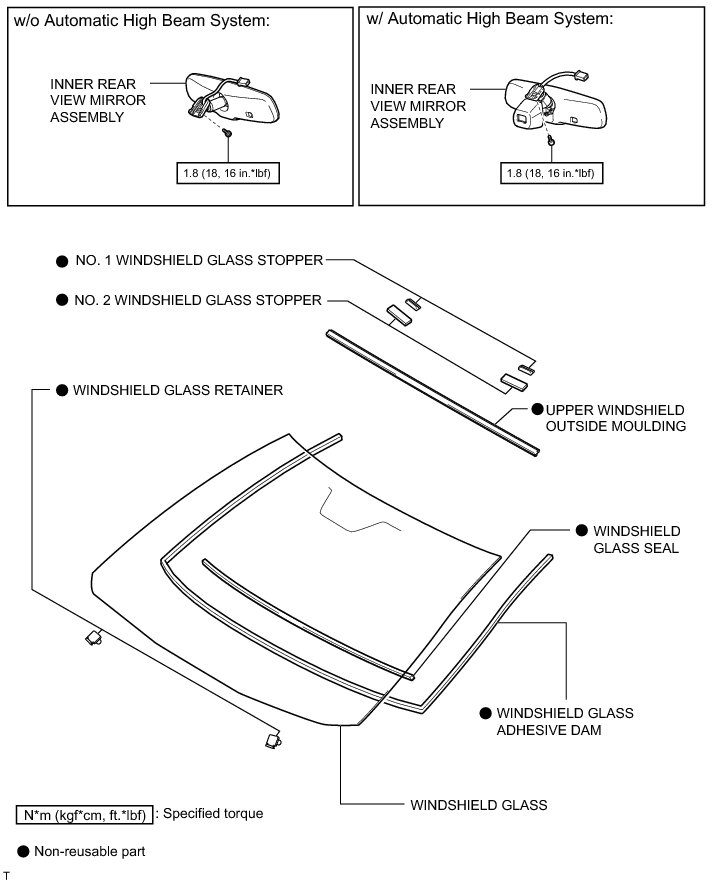 w/o Automatic High Beam System:

INNER REAR VIEW MIRROR ASSEMBLY

1.8 (18, 16 in.*lbf)

w/ Automatic High Beam System:

INNER REAR VIEW MIRROR ASSEMBLY

1.8 (18, 16 in.*lbf)

● NO. 1 WINDSHIELD GLASS STOPPER

● NO. 2 WINDSHIELD GLASS STOPPER

● WINDSHIELD GLASS RETAINER

● UPPER WINDSHIELD OUTSIDE MOULDING

● WINDSHIELD GLASS SEAL

● WINDSHIELD GLASS ADHESIVE DAM

WINDSHIELD GLASS

N*m (kgf*cm, ft.*lbf) : Specified torque

● Non-reusable part

T