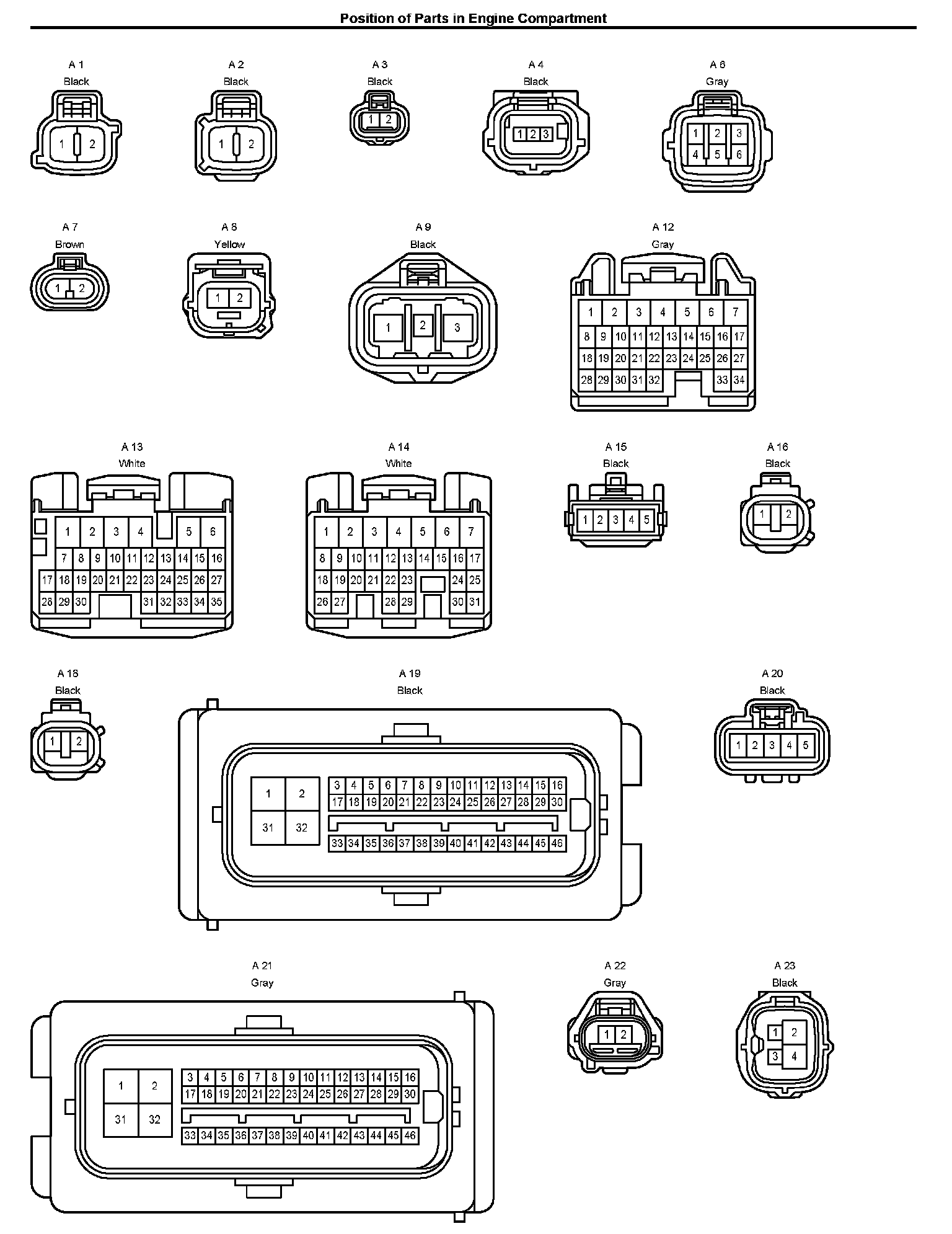 Position of Parts in Engine Compartment

A 1
Black
1 2

A 2
Black
1 2

A 3
Black
1 2

A 4
Black
1 2 3

A 6
Gray
1 2 3
4 5 6

A 7
Brown
1 2

A 8
Yellow
1 2

A 9
Black
1 2 3

A 12
Gray
1 2 3 4 5 6 7
8 9 10 11 12 13 14 15 16 17
18 19 20 21 22 23 24 25 26 27
28 29 30 31 32 33 34

A 13
White
1 2 3 4 5 6
7 8 9 10 11 12 13 14 15 16
17 18 19 20 21 22 23 24 25 26 27
28 29 30 31 32 33 34 35

A 14
White
1 2 3 4 5 6 7
8 9 10 11 12 13 14 15 16 17
18 19 20 21 22 23 24 25
26 27 28 29 30 31

A 15
Black
1 2 3 4 5

A 16
Black
1 2

A 18
Black
1 2

A 19
Black
1 2
31 32
3 4 5 6 7 8 9 10 11 12 13 14 15 16
17 18 19 20 21 22 23 24 25 26 27 28 29 30
33 34 35 36 37 38 39 40 41 42 43 44 45 46

A 20
Black
1 2 3 4 5

A 21
Gray
1 2
31 32
3 4 5 6 7 8 9 10 11 12 13 14 15 16
17 18 19 20 21 22 23 24 25 26 27 28 29 30
33 34 35 36 37 38 39 40 41 42 43 44 45 46

A 22
Gray
1 2

A 23
Black
1 2
3 4