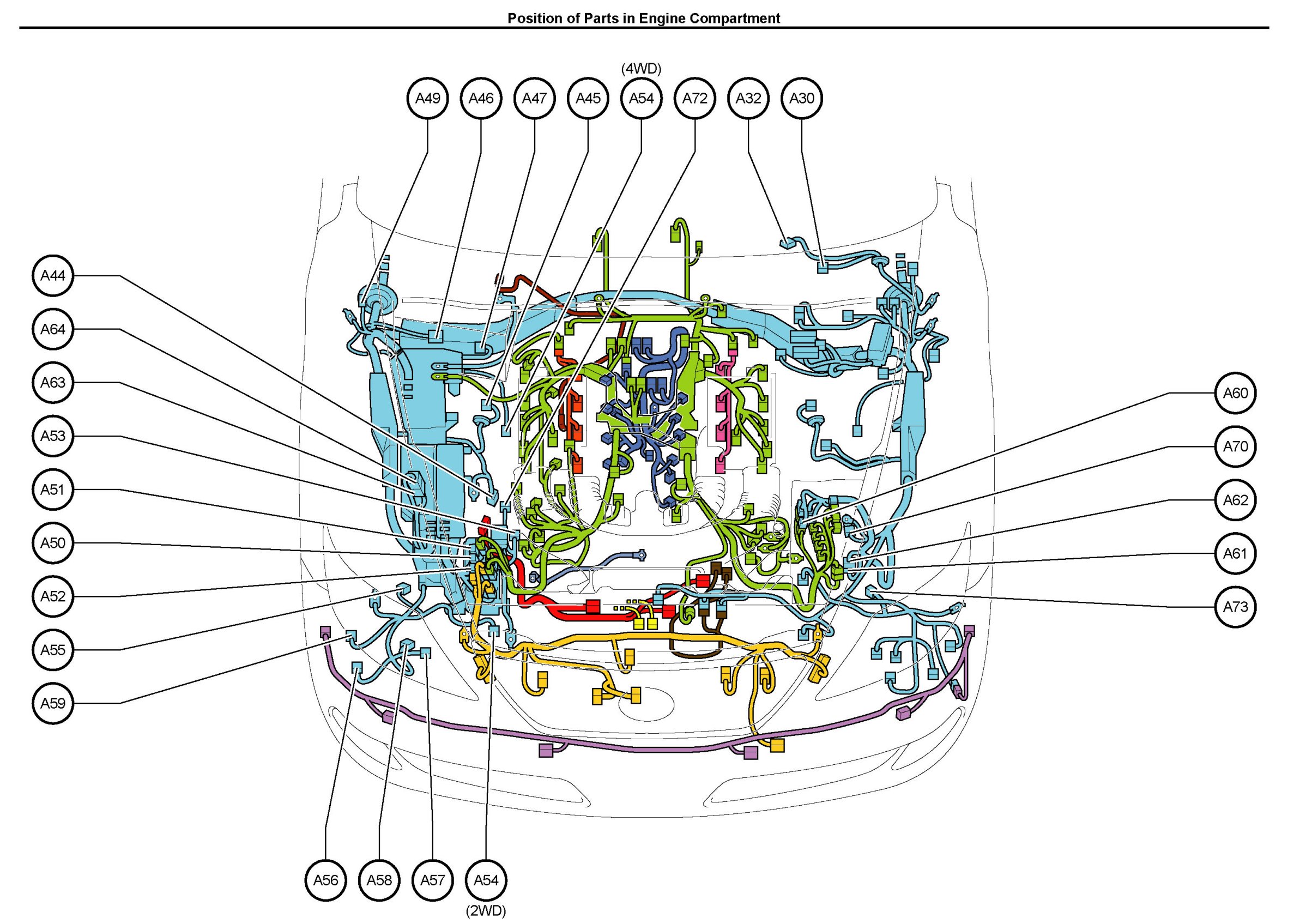 Position of Parts in Engine Compartment

(4WD)

A49 A46 A47 A45 A54 A72 A32 A30

A44
A64
A63
A53
A51
A50
A52
A55
A59

A60
A70
A62
A61
A73

A56 A58 A57 A54
(2WD)