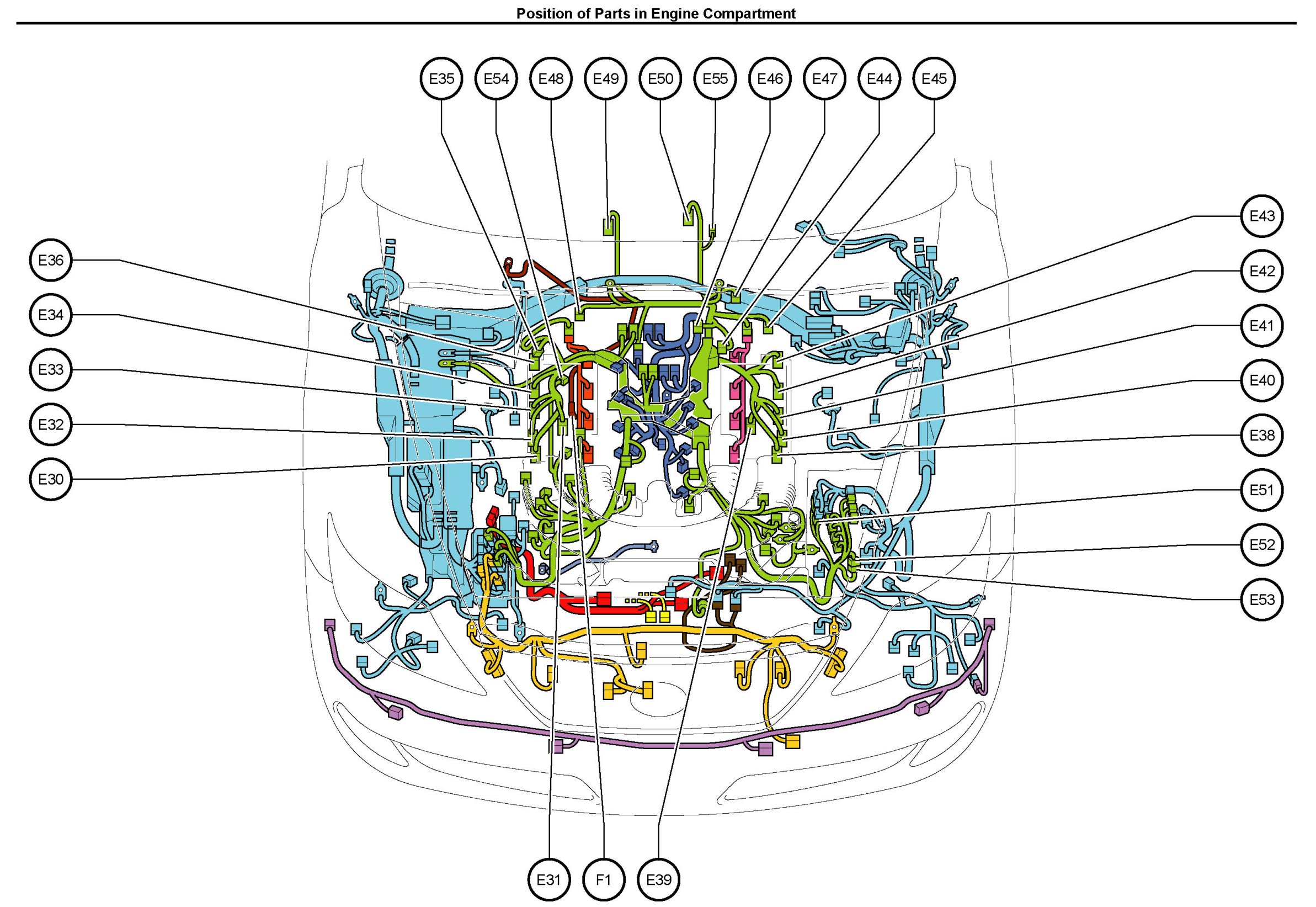 Position of Parts in Engine Compartment

E35 E54 E48 E49 E50 E55 E46 E47 E44 E45

E36

E34

E33

E32

E30

E43

E42

E41

E40

E38

E51

E52

E53

E31 F1 E39