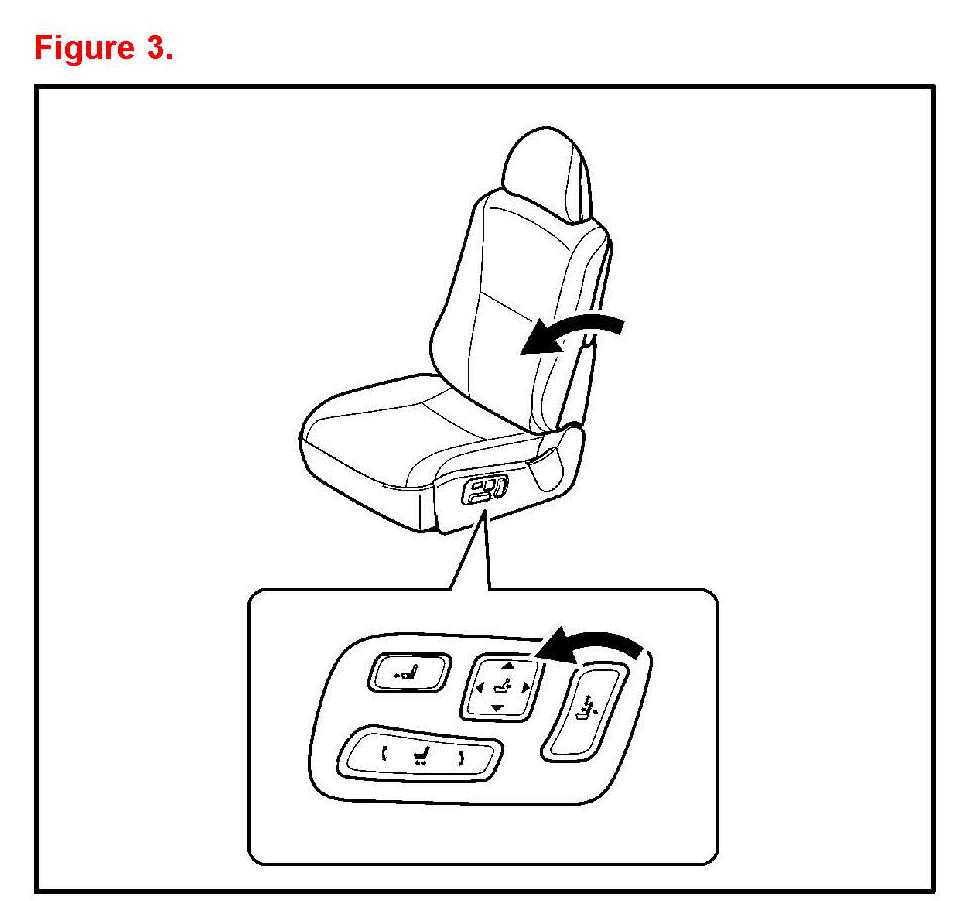 Figure 3.