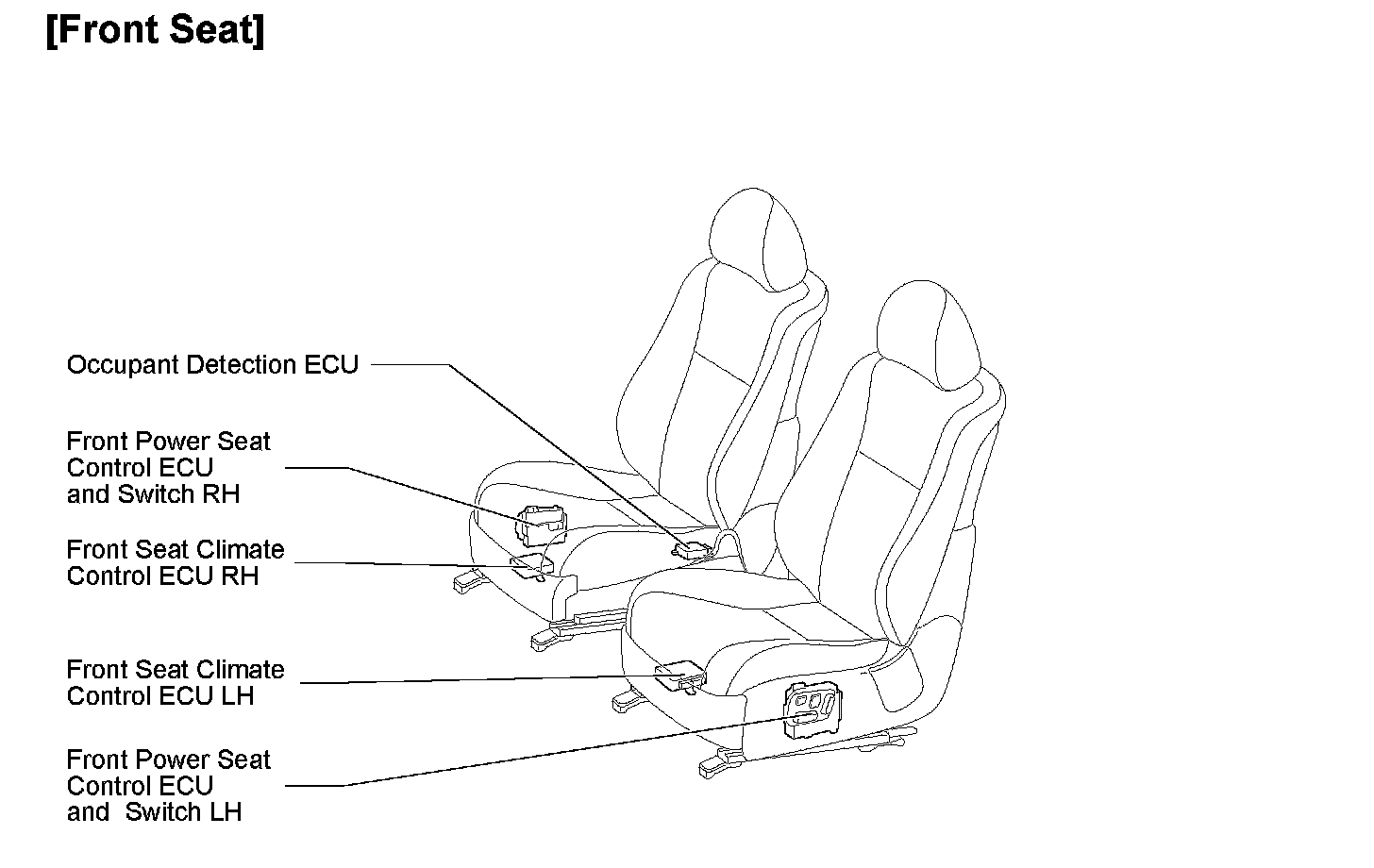 [Front Seat]

Occupant Detection ECU

Front Power Seat Control ECU and Switch RH

Front Seat Climate Control ECU RH

Front Seat Climate Control ECU LH

Front Power Seat Control ECU and Switch LH