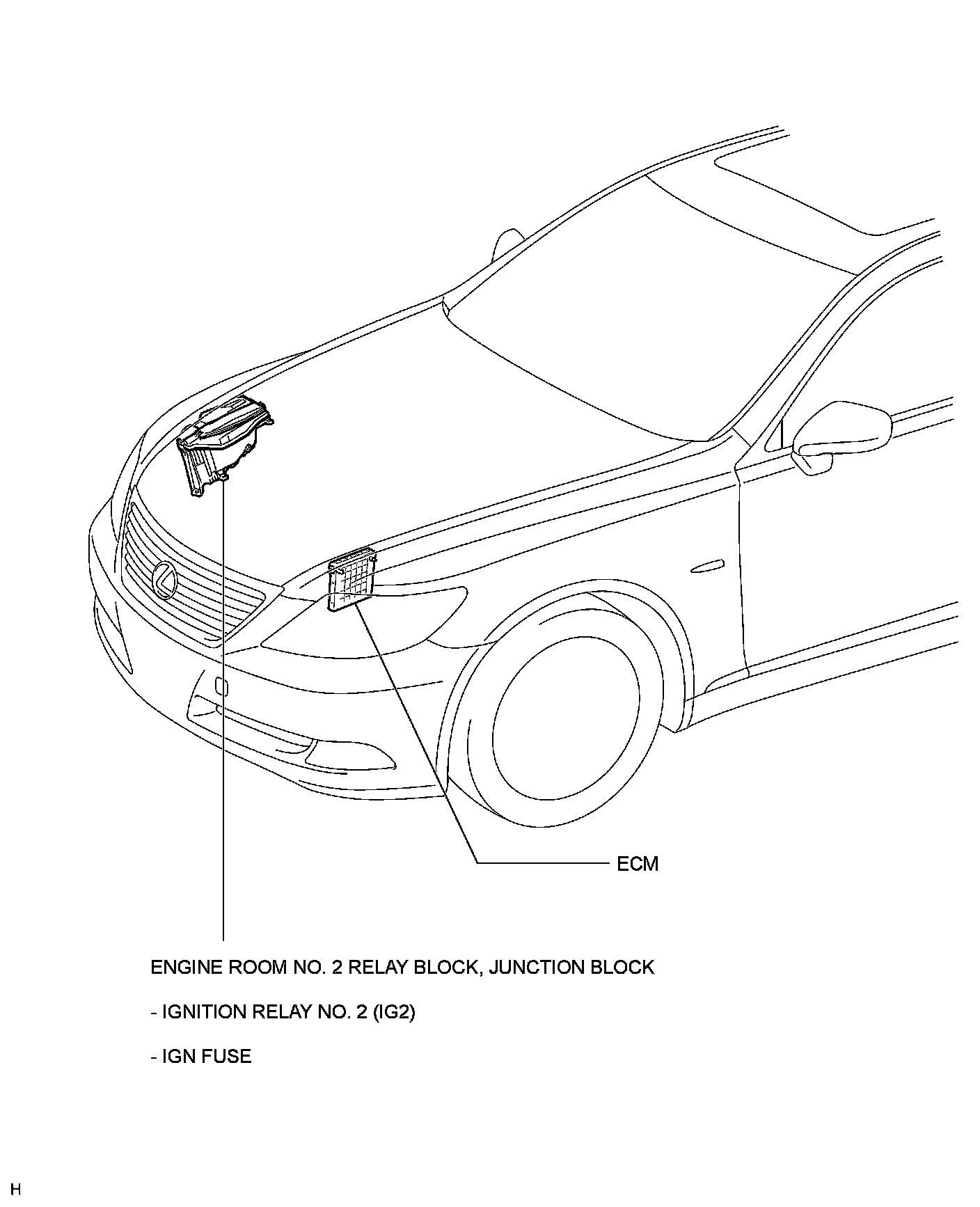 ECM

ENGINE ROOM NO. 2 RELAY BLOCK, JUNCTION BLOCK

- IGNITION RELAY NO. 2 (IG2)

- IGN FUSE

H