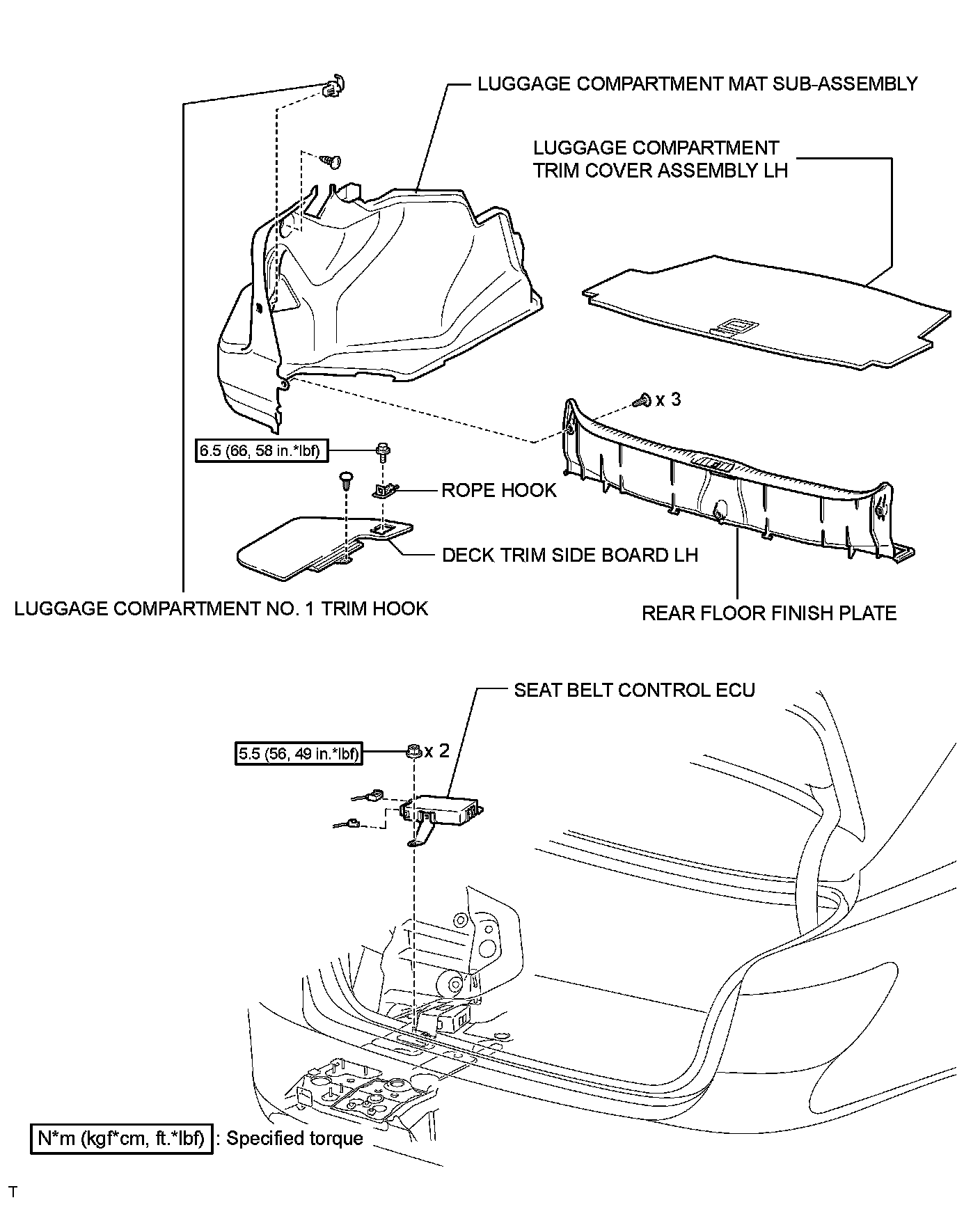 LUGGAGE COMPARTMENT MAT SUB-ASSEMBLY

LUGGAGE COMPARTMENT TRIM COVER ASSEMBLY LH

x 3

6.5 (66, 58 in.*lbf)

ROPE HOOK

DECK TRIM SIDE BOARD LH

LUGGAGE COMPARTMENT NO. 1 TRIM HOOK

REAR FLOOR FINISH PLATE

SEAT BELT CONTROL ECU

5.5 (56, 49 in.*lbf)

x 2

N*m (kgf*cm, ft.*lbf) : Specified torque

T