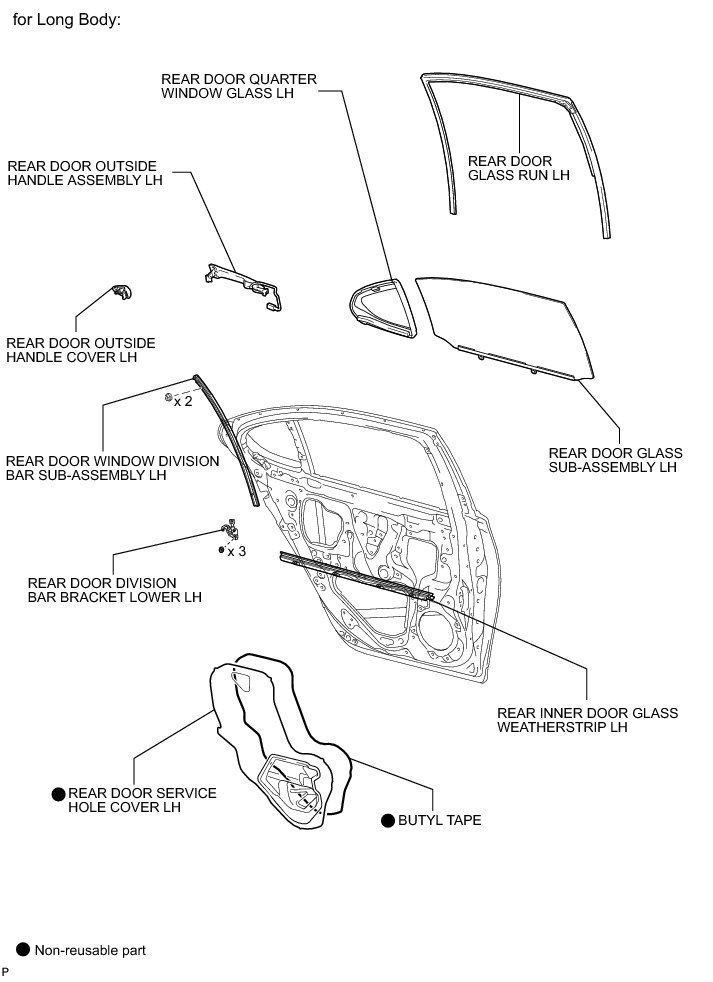 for Long Body:

REAR DOOR QUARTER WINDOW GLASS LH

REAR DOOR GLASS RUN LH

REAR DOOR OUTSIDE HANDLE ASSEMBLY LH

REAR DOOR OUTSIDE HANDLE COVER LH

x 2

REAR DOOR WINDOW DIVISION BAR SUB-ASSEMBLY LH

REAR DOOR GLASS SUB-ASSEMBLY LH

x 3

REAR DOOR DIVISION BAR BRACKET LOWER LH

REAR INNER DOOR GLASS WEATHERSTRIP LH

● REAR DOOR SERVICE HOLE COVER LH

● BUTYL TAPE

● Non-reusable part

P