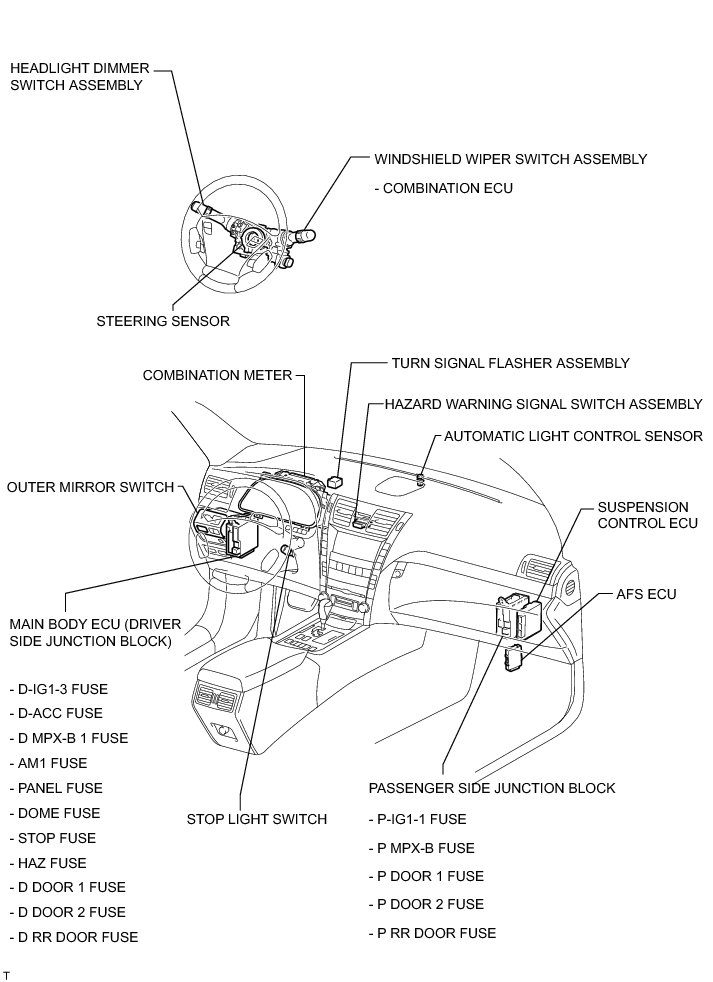 HEADLIGHT DIMMER SWITCH ASSEMBLY

WINDSHIELD WIPER SWITCH ASSEMBLY

- COMBINATION ECU

STEERING SENSOR

COMBINATION METER

TURN SIGNAL FLASHER ASSEMBLY

HAZARD WARNING SIGNAL SWITCH ASSEMBLY

AUTOMATIC LIGHT CONTROL SENSOR

OUTER MIRROR SWITCH

SUSPENSION CONTROL ECU

AFS ECU

MAIN BODY ECU (DRIVER SIDE JUNCTION BLOCK)

- D-IG1-3 FUSE
- D-ACC FUSE
- D MPX-B 1 FUSE
- AM1 FUSE
- PANEL FUSE
- DOME FUSE
- STOP FUSE
- HAZ FUSE
- D DOOR 1 FUSE
- D DOOR 2 FUSE
- D RR DOOR FUSE

STOP LIGHT SWITCH

PASSENGER SIDE JUNCTION BLOCK

- P-IG1-1 FUSE
- P MPX-B FUSE
- P DOOR 1 FUSE
- P DOOR 2 FUSE
- P RR DOOR FUSE

T