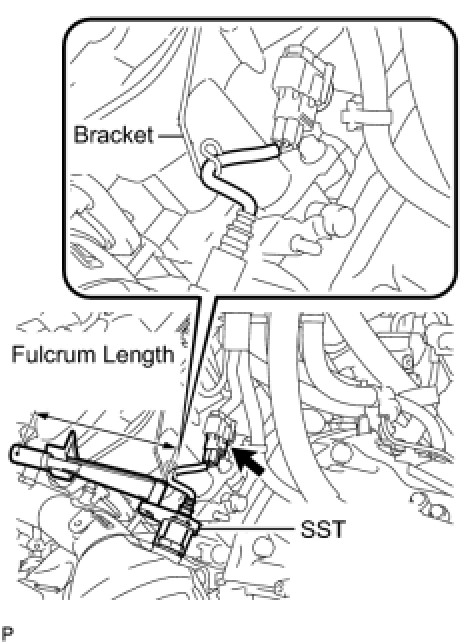 Bracket

Fulcrum Length

SST

P