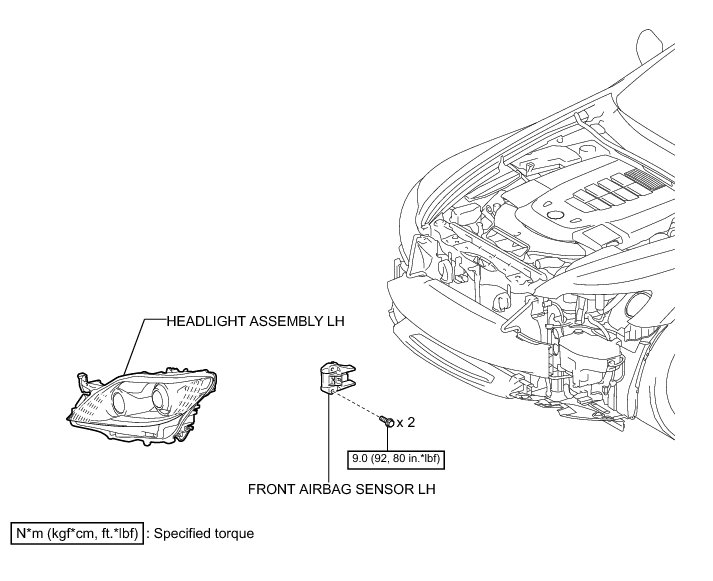 HEADLIGHT ASSEMBLY LH

x 2

9.0 (92, 80 in.*lbf)

FRONT AIRBAG SENSOR LH

N*m (kgf*cm, ft.*lbf) : Specified torque