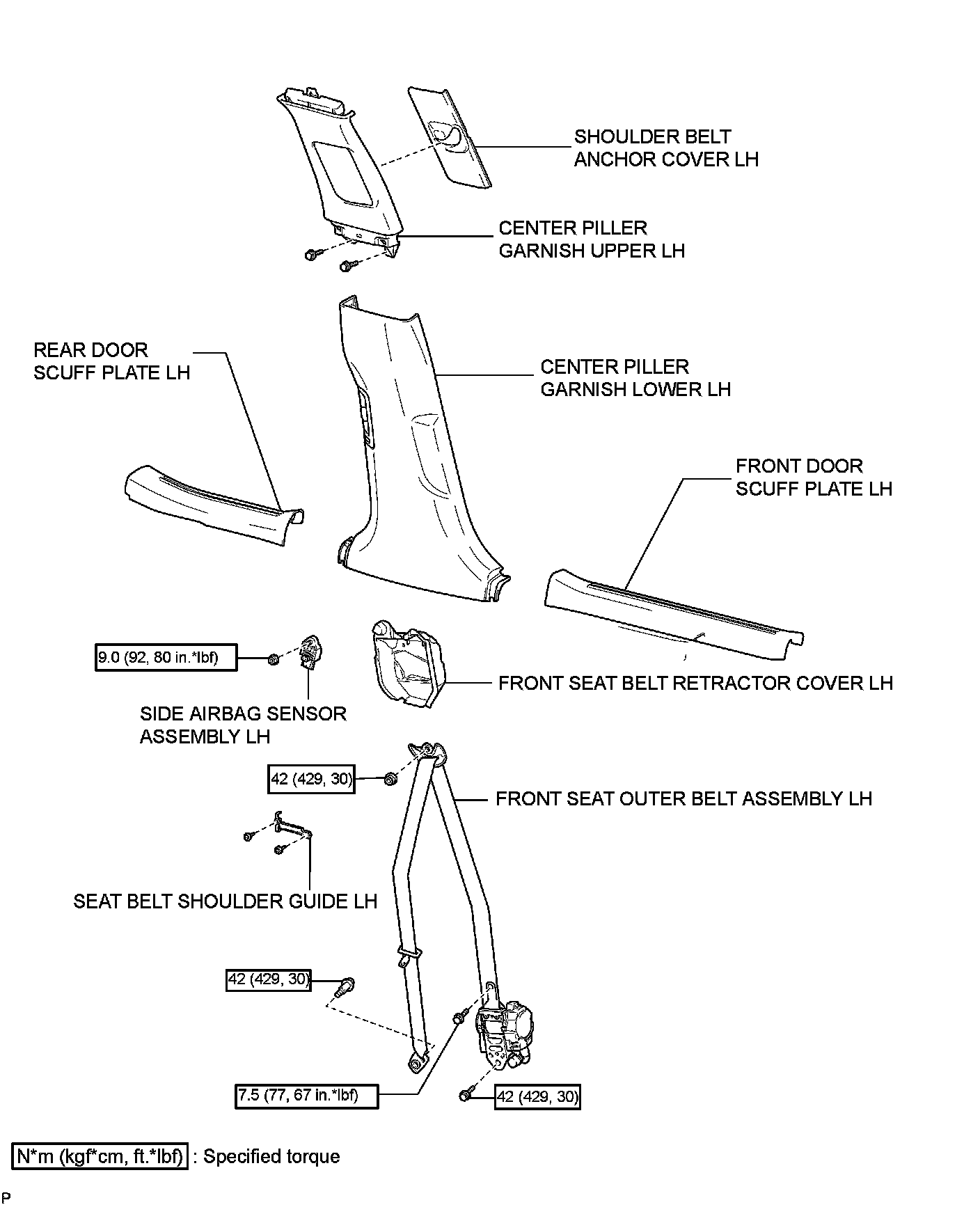 SHOULDER BELT ANCHOR COVER LH

CENTER PILLER GARNISH UPPER LH

REAR DOOR SCUFF PLATE LH

CENTER PILLER GARNISH LOWER LH

FRONT DOOR SCUFF PLATE LH

9.0 (92, 80 in.*lbf)

SIDE AIRBAG SENSOR ASSEMBLY LH

FRONT SEAT BELT RETRACTOR COVER LH

42 (429, 30)

FRONT SEAT OUTER BELT ASSEMBLY LH

SEAT BELT SHOULDER GUIDE LH

42 (429, 30)

7.5 (77, 67 in.*lbf)

42 (429, 30)

N*m (kgf*cm, ft.*lbf) : Specified torque

P