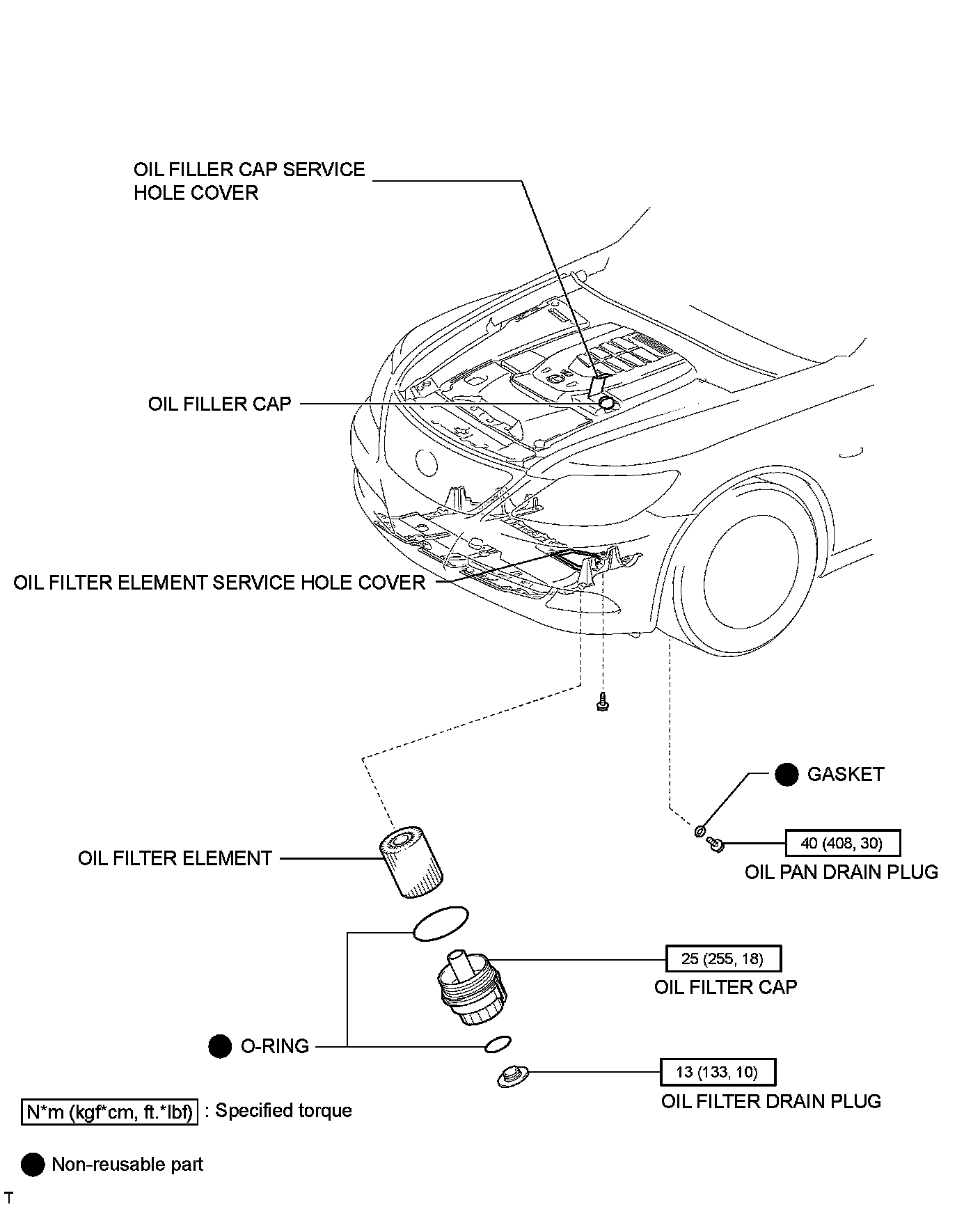 OIL FILLER CAP SERVICE HOLE COVER

OIL FILLER CAP

OIL FILTER ELEMENT SERVICE HOLE COVER

GASKET

40 (408, 30)

OIL PAN DRAIN PLUG

OIL FILTER ELEMENT

25 (255, 18)

OIL FILTER CAP

O-RING

13 (133, 10)

OIL FILTER DRAIN PLUG

N*m (kgf*cm, ft.*lbf) : Specified torque

Non-reusable part

T