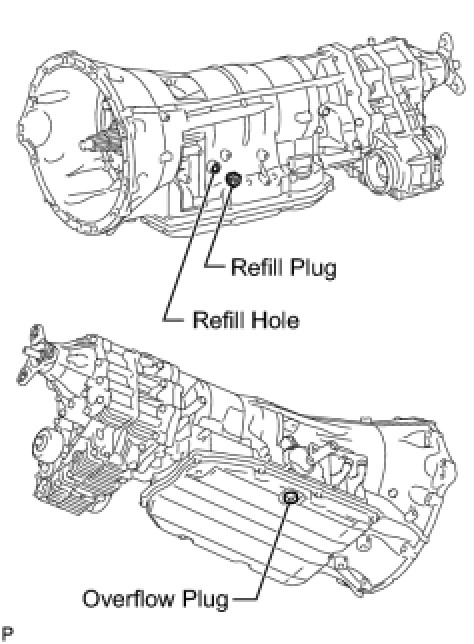 Refill Plug

Refill Hole

Overflow Plug

P