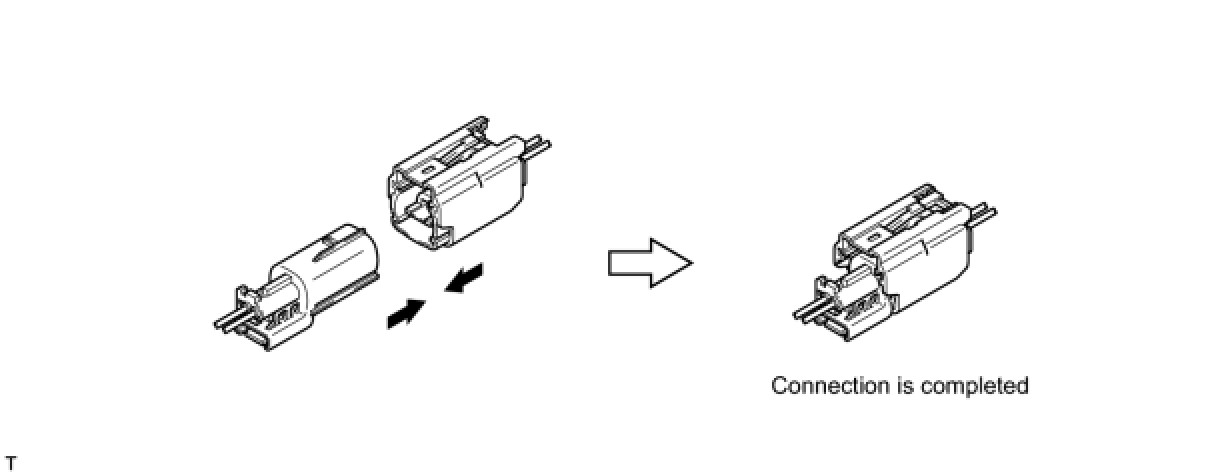 Connection is completed

T