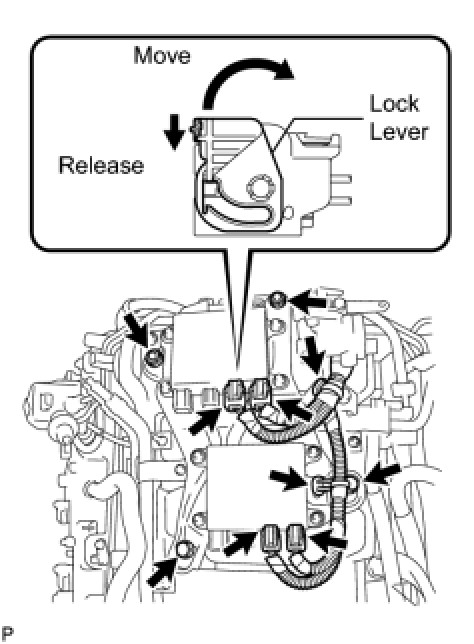 Move

Lock Lever

Release

P