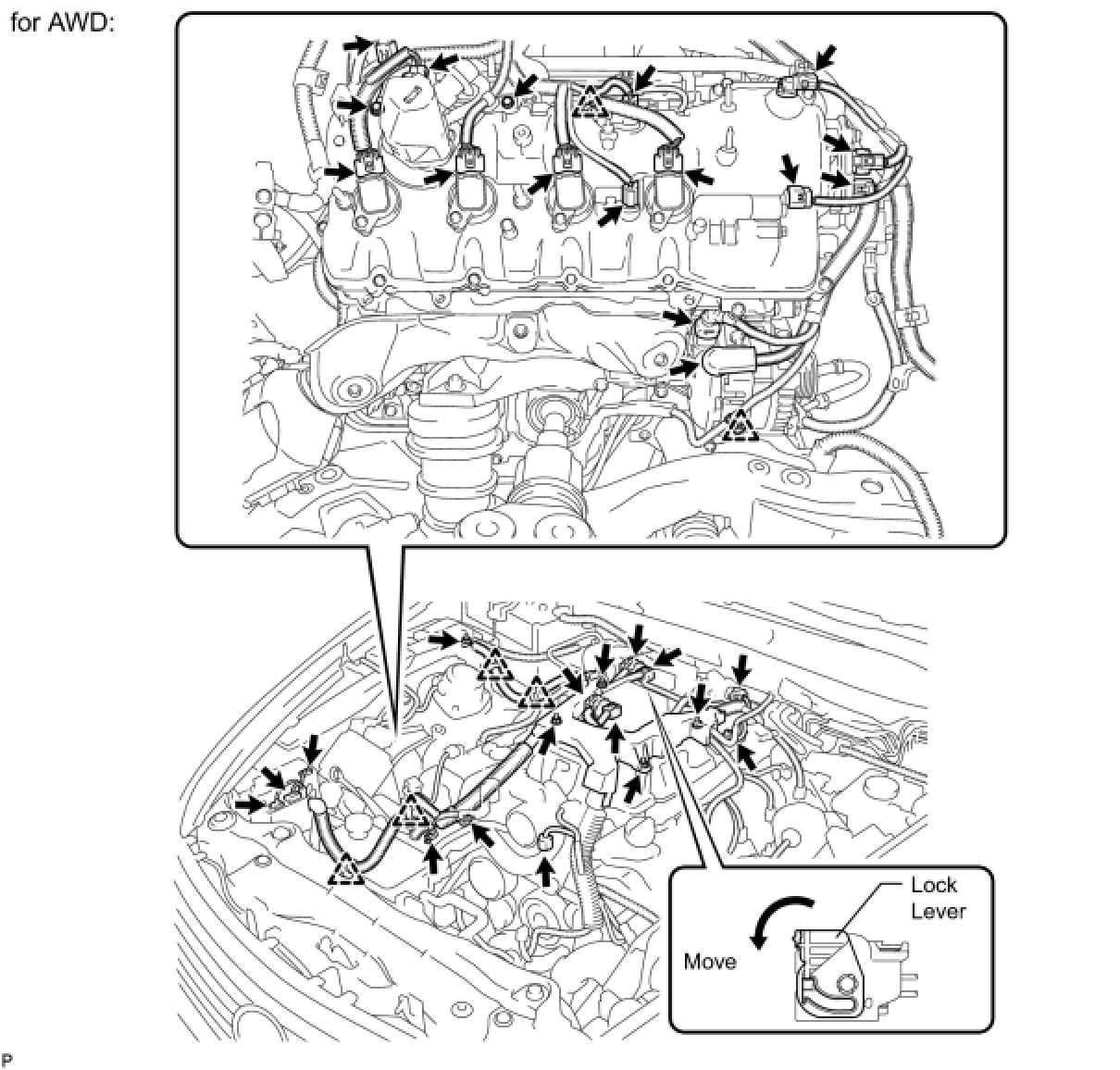 for AWD:

Lock Lever

Move

P