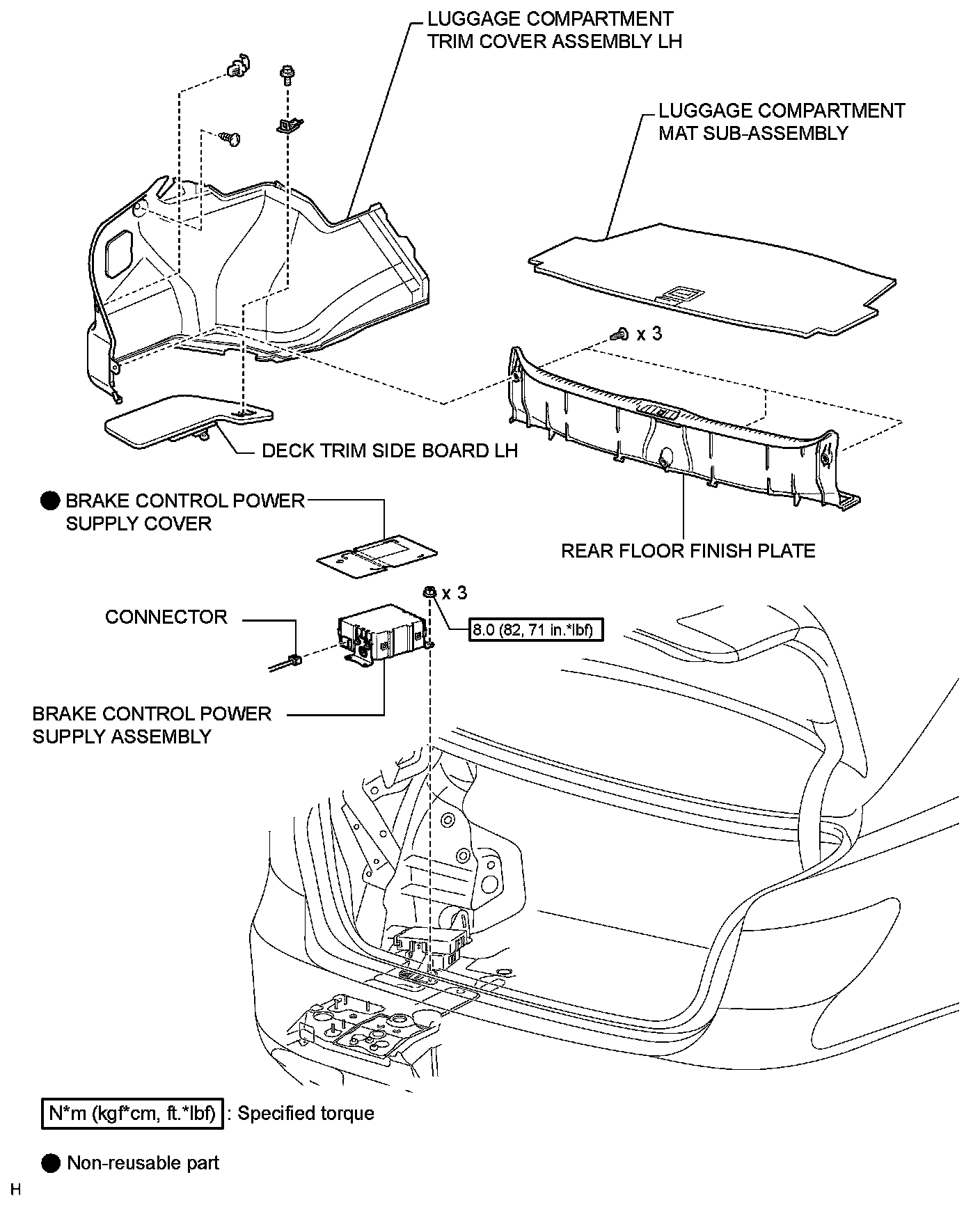 LUGGAGE COMPARTMENT TRIM COVER ASSEMBLY LH

LUGGAGE COMPARTMENT MAT SUB-ASSEMBLY

x 3

DECK TRIM SIDE BOARD LH

● BRAKE CONTROL POWER SUPPLY COVER

REAR FLOOR FINISH PLATE

x 3

CONNECTOR

8.0 (82, 71 in.*lbf)

BRAKE CONTROL POWER SUPPLY ASSEMBLY

N*m (kgf*cm, ft.*lbf) : Specified torque

● Non-reusable part

H