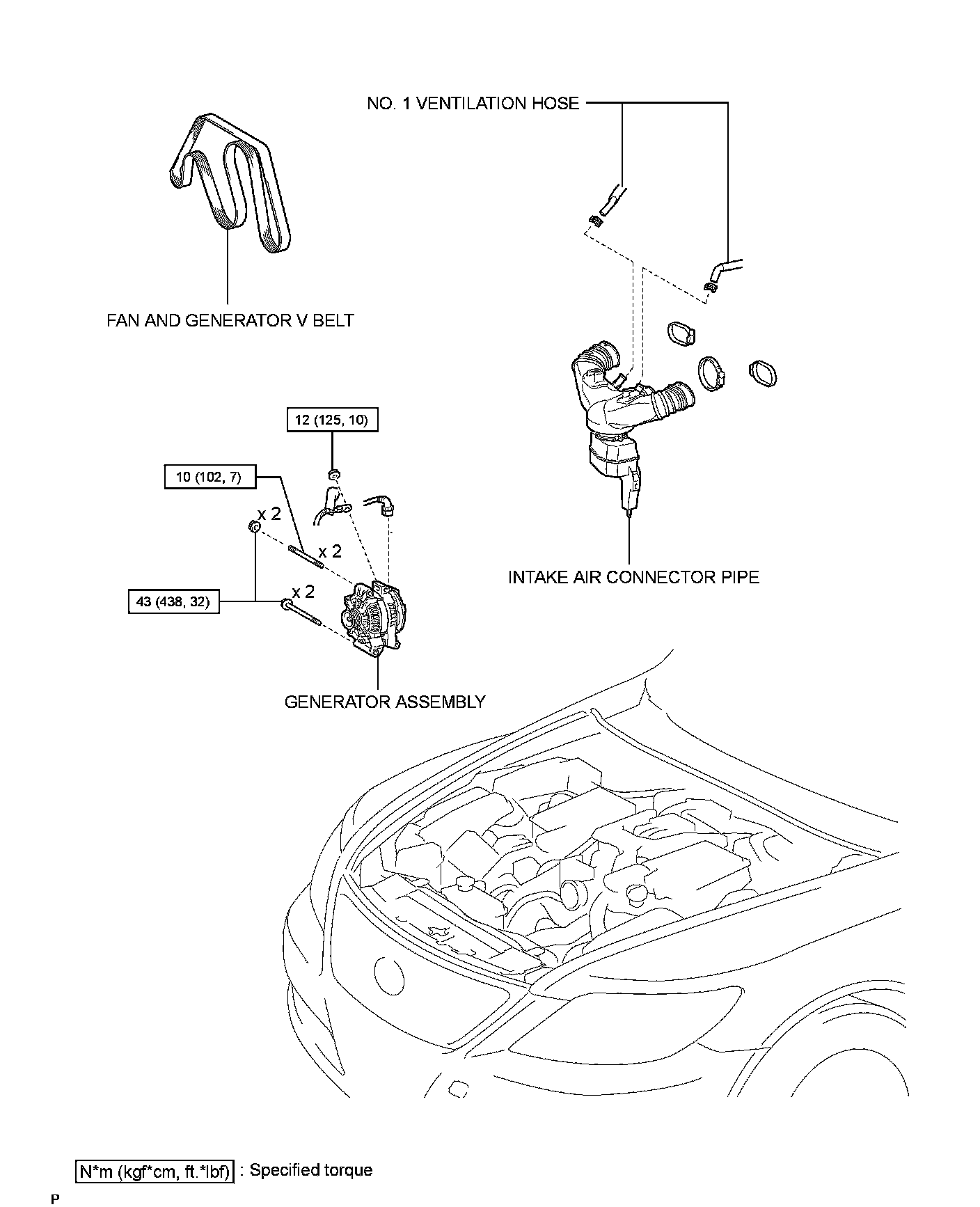 NO. 1 VENTILATION HOSE

FAN AND GENERATOR V BELT

12 (125, 10)

10 (102, 7)

x 2

x 2

43 (438, 32)

x 2

INTAKE AIR CONNECTOR PIPE

GENERATOR ASSEMBLY

N*m (kgf*cm, ft.*lbf) : Specified torque

P