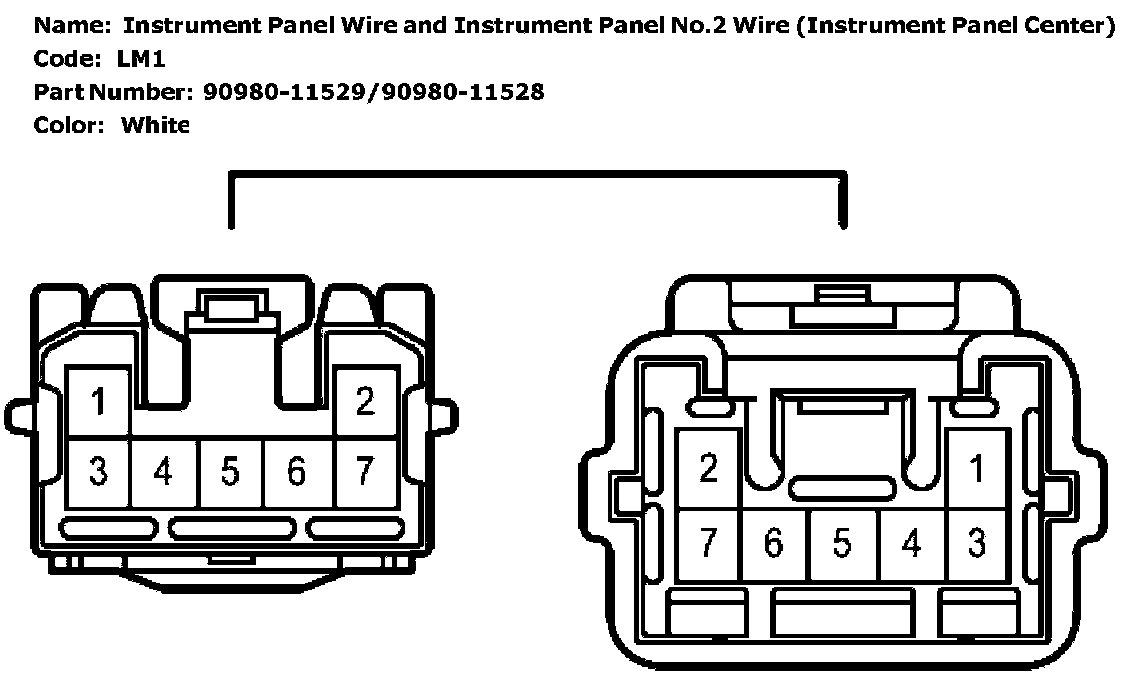 Name: Instrument Panel Wire and Instrument Panel No.2 Wire (Instrument Panel Center)
Code: LM1
Part Number: 90980-11529/90980-11528
Color: White

1
2
3
4
5
6
7

2
1
7
6
5
4
3