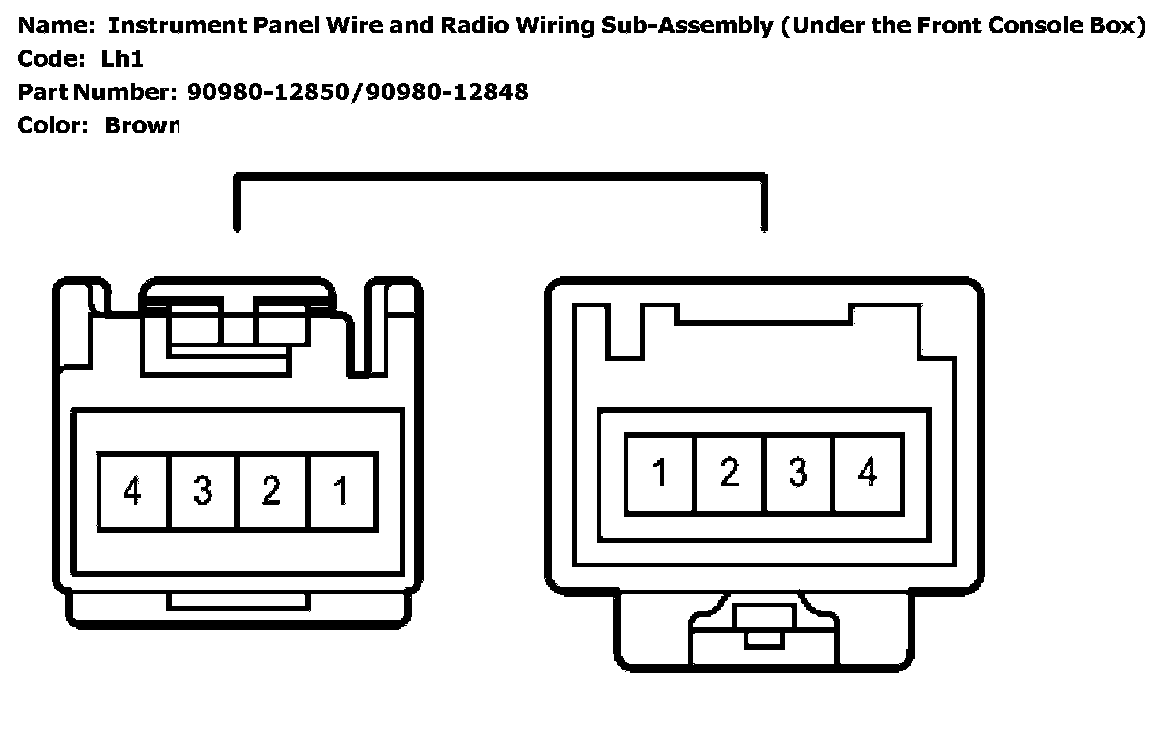 Name: Instrument Panel Wire and Radio Wiring Sub-Assembly (Under the Front Console Box)
Code: Lh1
Part Number: 90980-12850/90980-12848
Color: Brown

4 3 2 1

1 2 3 4