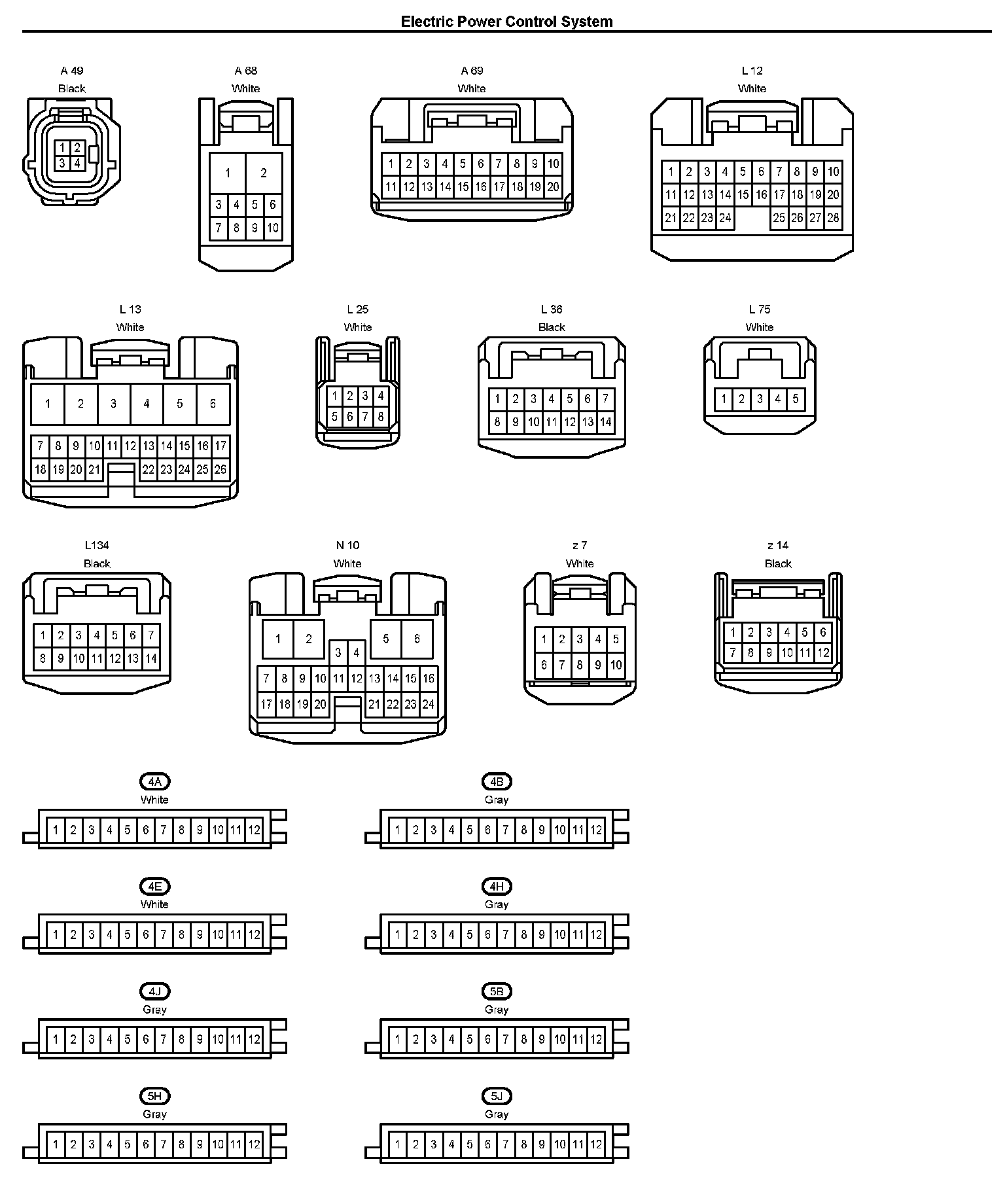 Electric Power Control System

A 49
Black
1 2
3 4

A 68
White
1 2
3 4 5 6
7 8 9 10

A 69
White
1 2 3 4 5 6 7 8 9 10
11 12 13 14 15 16 17 18 19 20

L 12
White
1 2 3 4 5 6 7 8 9 10
11 12 13 14 15 16 17 18 19 20
21 22 23 24 25 26 27 28

L 13
White
1 2 3 4 5 6
7 8 9 10 11 12 13 14 15 16 17
18 19 20 21 22 23 24 25 26

L 25
White
1 2 3 4
5 6 7 8

L 36
Black
1 2 3 4 5 6 7
8 9 10 11 12 13 14

L 75
White
1 2 3 4 5

L134
Black
1 2 3 4 5 6 7
8 9 10 11 12 13 14

N 10
White
1 2 5 6
3 4
7 8 9 10 11 12 13 14 15 16
17 18 19 20 21 22 23 24

z 7
White
1 2 3 4 5
6 7 8 9 10

z 14
Black
1 2 3 4 5 6
7 8 9 10 11 12

4A
White
1 2 3 4 5 6 7 8 9 10 11 12

4B
Gray
1 2 3 4 5 6 7 8 9 10 11 12

4E
White
1 2 3 4 5 6 7 8 9 10 11 12

4H
Gray
1 2 3 4 5 6 7 8 9 10 11 12

4J
Gray
1 2 3 4 5 6 7 8 9 10 11 12

5B
Gray
1 2 3 4 5 6 7 8 9 10 11 12

5H
Gray
1 2 3 4 5 6 7 8 9 10 11 12

5J
Gray
1 2 3 4 5 6 7 8 9 10 11 12